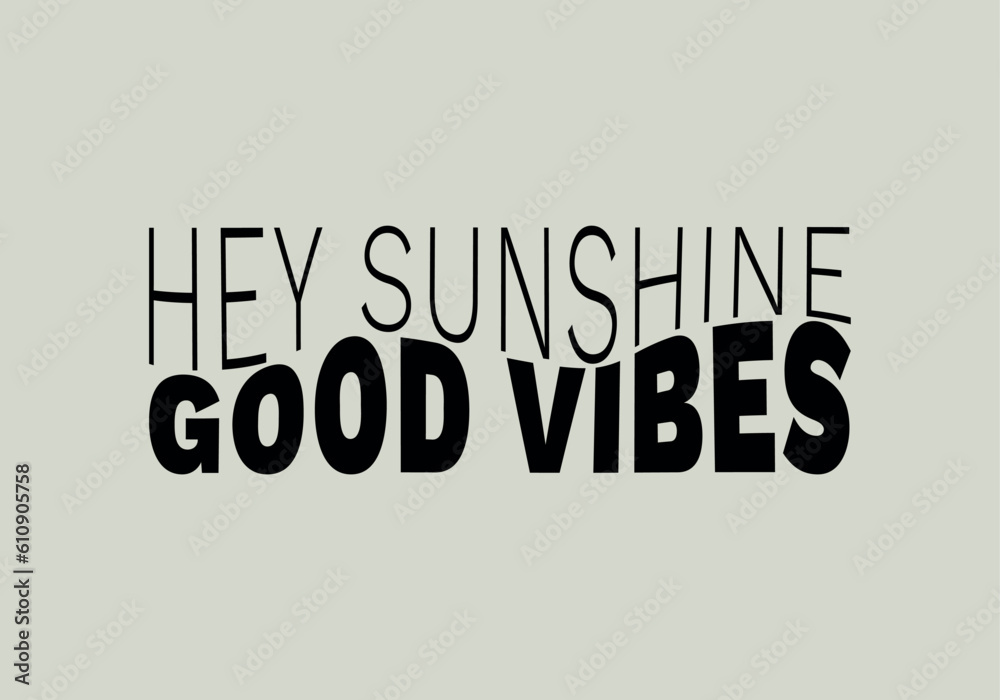 HEY SUNSHINE
GOOD VIBES

Adobe Stock | #610905758