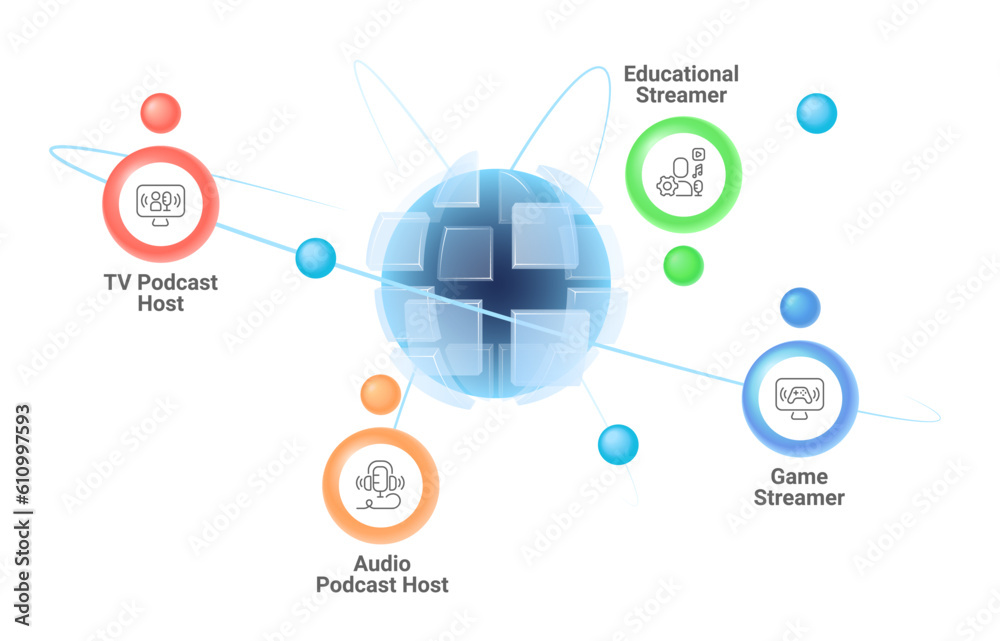 Educational Streamer

TV Podcast Host

Game Streamer

Audio Podcast Host

Adobe Stock | #610997593