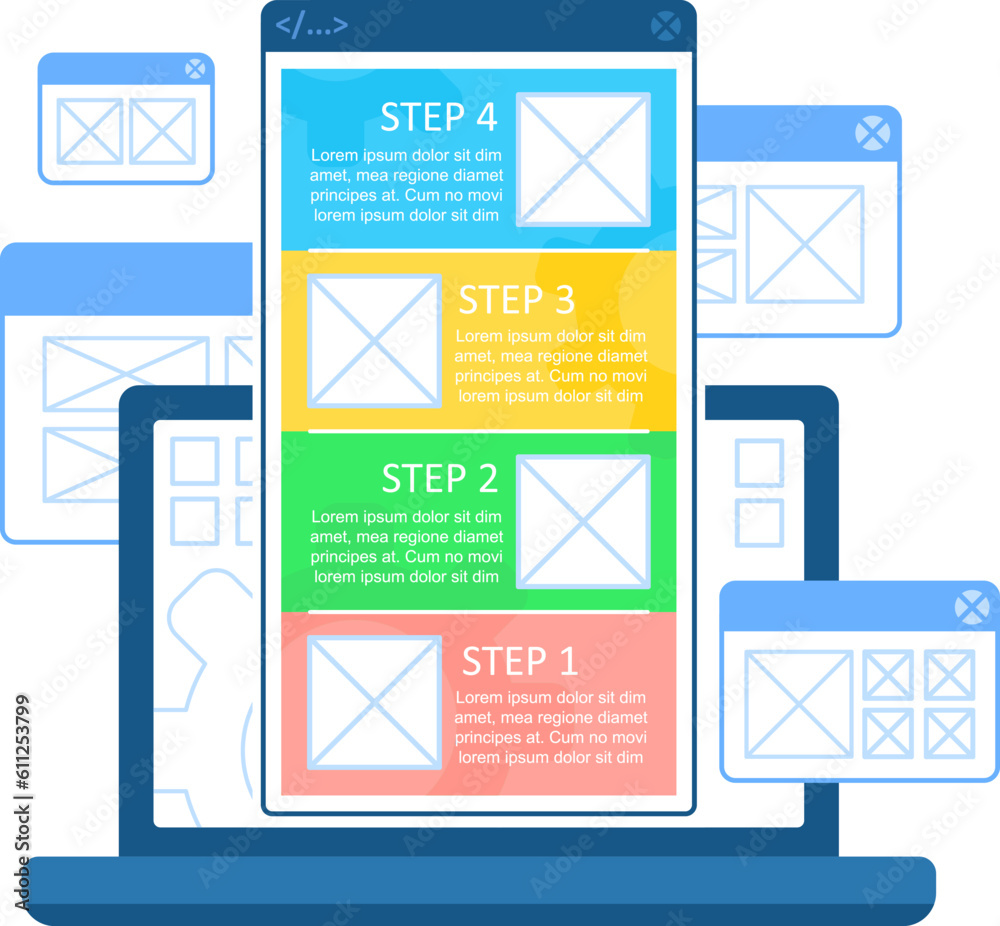 </...>

STEP 4
Lorem ipsum dolor sit dim amet, mea regione diamet principes at. Cum no movi lorem ipsum dolor sit dim

STEP 3
Lorem ipsum dolor sit dim amet, mea regione diamet principes at. Cum no movi lorem ipsum dolor sit dim

STEP 2
Lorem ipsum dolor sit dim amet, mea regione diamet principes at. Cum no movi lorem ipsum dolor sit dim

STEP 1
Lorem ipsum dolor sit dim amet, mea regione diamet principes at. Cum no movi lorem ipsum dolor sit dim

Adobe Stock | #611253799