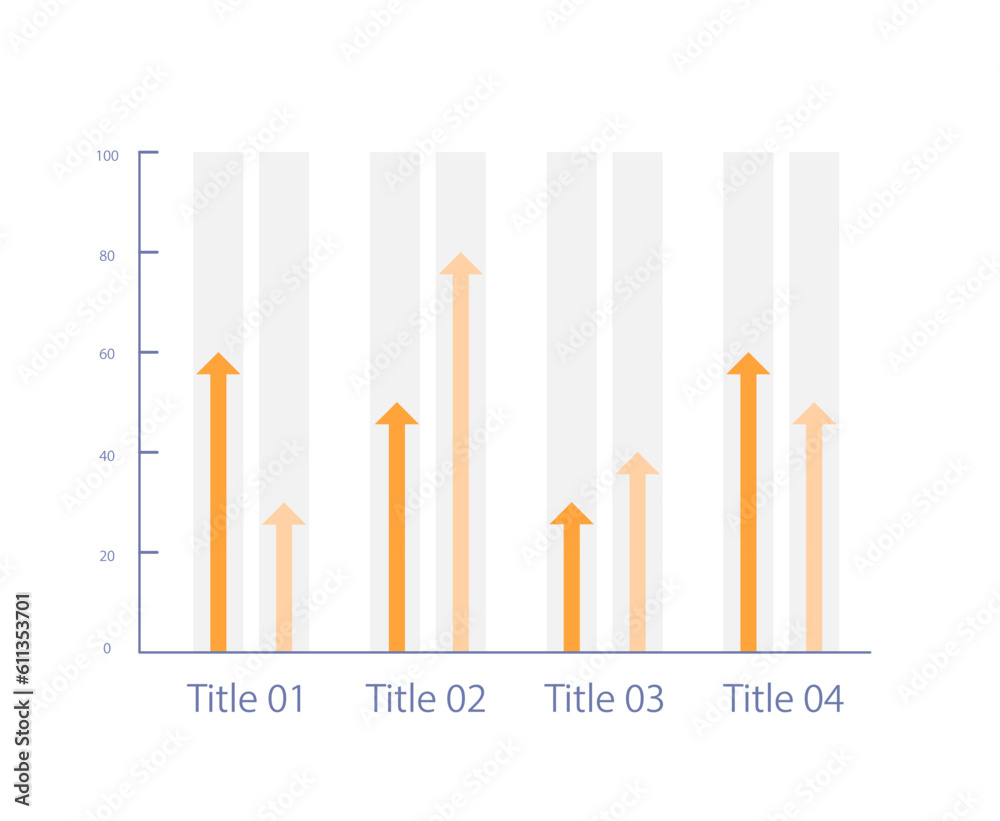 100
80
60
40
20
0
Title 01
Title 02
Title 03
Title 04
Adobe Stock | #611353701