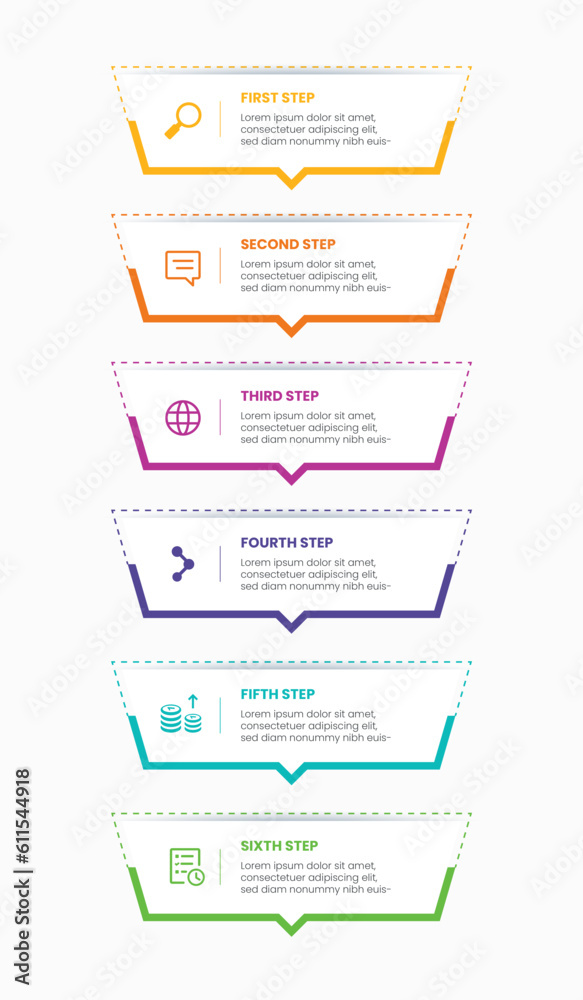 FIRST STEP
Lorem ipsum dolor sit amet, consectetuer adipiscing elit, sed diam nonummy nibh euis-

SECOND STEP
Lorem ipsum dolor sit amet, consectetuer adipiscing elit, sed diam nonummy nibh euis-

THIRD STEP
Lorem ipsum dolor sit amet, consectetuer adipiscing elit, sed diam nonummy nibh euis-

FOURTH STEP
Lorem ipsum dolor sit amet, consectetuer adipiscing elit, sed diam nonummy nibh euis-

FIFTH STEP
Lorem ipsum dolor sit amet, consectetuer adipiscing elit, sed diam nonummy nibh euis-

SIXTH STEP
Lorem ipsum dolor sit amet, consectetuer adipiscing elit, sed diam nonummy nibh euis-

Adobe Stock | #611544918