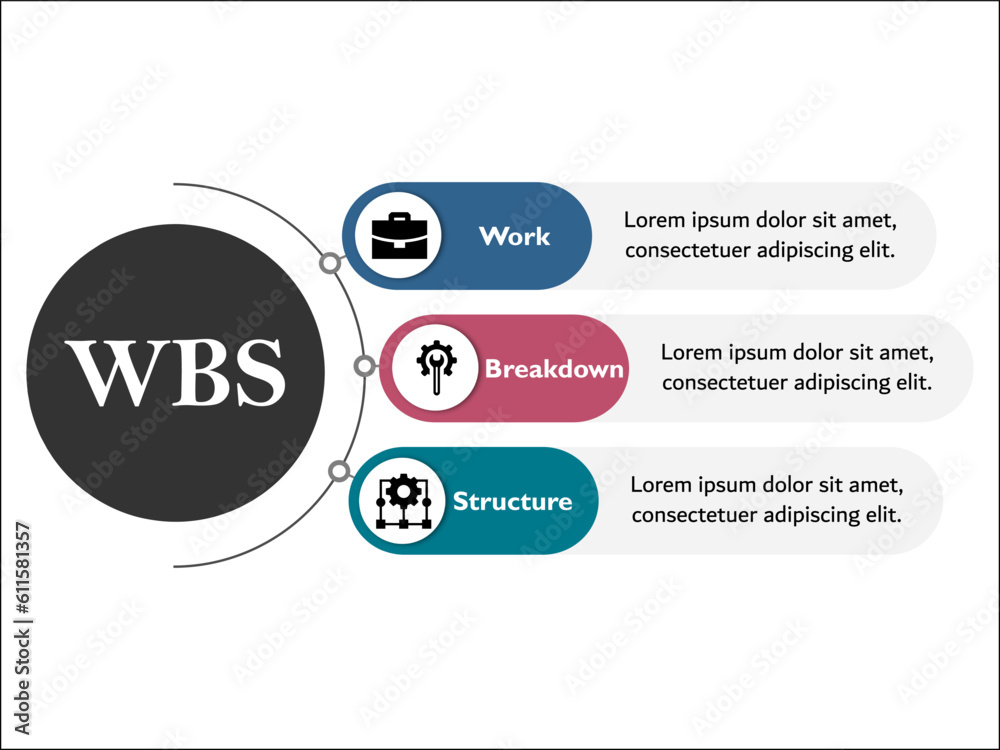 WBS

Work

Lorem ipsum dolor sit amet, consectetuer adipiscing elit.

Breakdown

Lorem ipsum dolor sit amet, consectetuer adipiscing elit.

Structure

Lorem ipsum dolor sit amet, consectetuer adipiscing elit.

Adobe Stock | #611581357