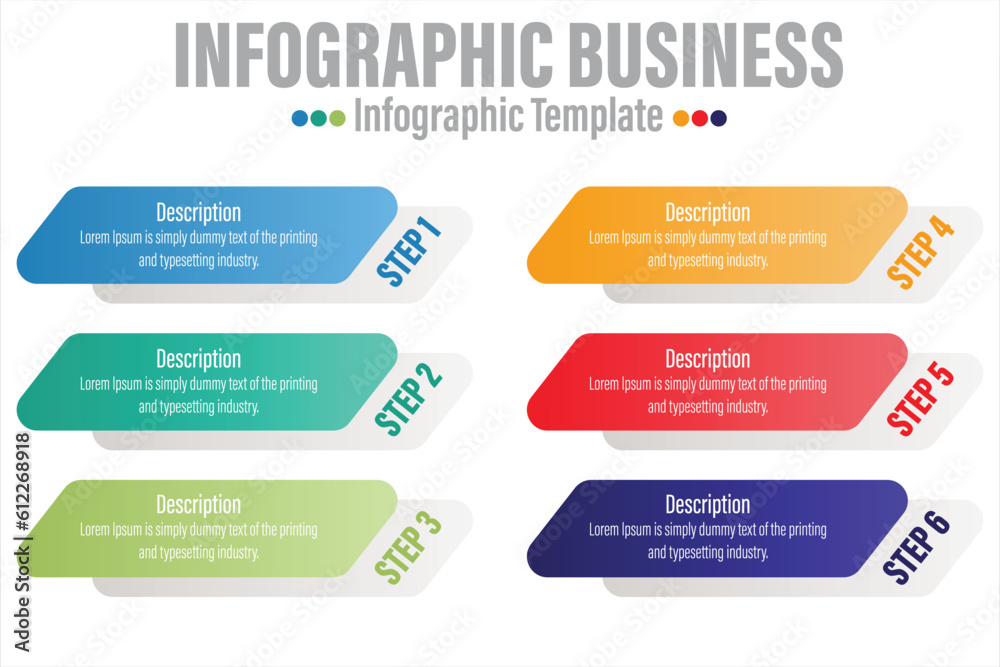 INFOGRAPHIC BUSINESS

Infographic Template

Description
Lorem Ipsum is simply dummy text of the printing and typesetting industry.
STEP 1

Description
Lorem Ipsum is simply dummy text of the printing and typesetting industry.
STEP 2

Description
Lorem Ipsum is simply dummy text of the printing and typesetting industry.
STEP 3

Description
Lorem Ipsum is simply dummy text of the printing and typesetting industry.
STEP 4

Description
Lorem Ipsum is simply dummy text of the printing and typesetting industry.
STEP 5

Description
Lorem Ipsum is simply dummy text of the printing and typesetting industry.
STEP 6

Adobe Stock | #612268918