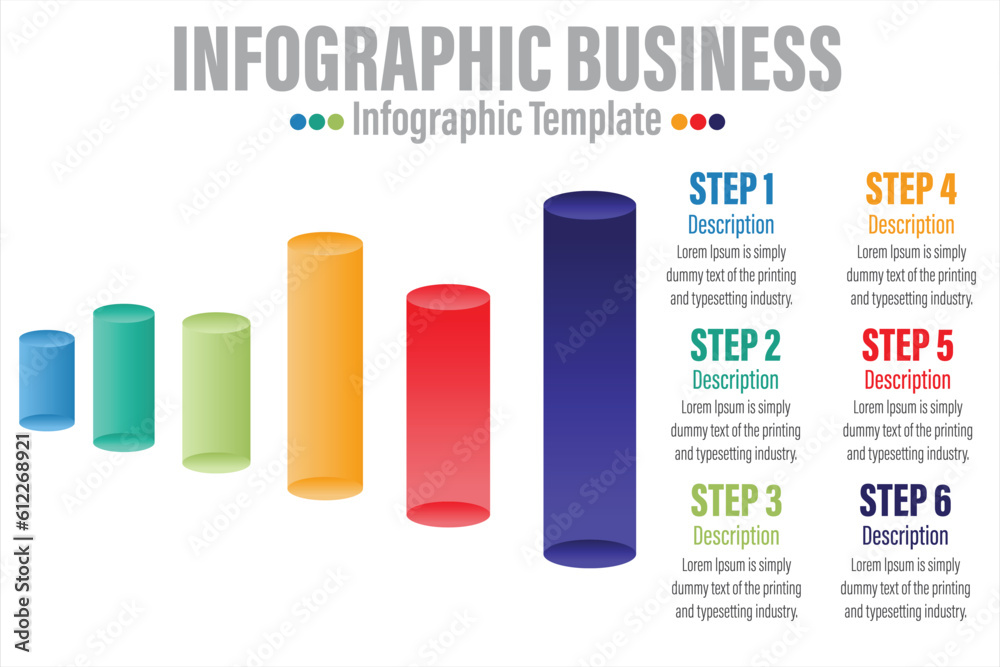 INFOGRAPHIC BUSINESS

Infographic Template

STEP 1
Description
Lorem Ipsum is simply dummy text of the printing and typesetting industry.

STEP 2
Description
Lorem Ipsum is simply dummy text of the printing and typesetting industry.

STEP 3
Description
Lorem Ipsum is simply dummy text of the printing and typesetting industry.

STEP 4
Description
Lorem Ipsum is simply dummy text of the printing and typesetting industry.

STEP 5
Description
Lorem Ipsum is simply dummy text of the printing and typesetting industry.

STEP 6
Description
Lorem Ipsum is simply dummy text of the printing and typesetting industry.

Adobe Stock | #612268921