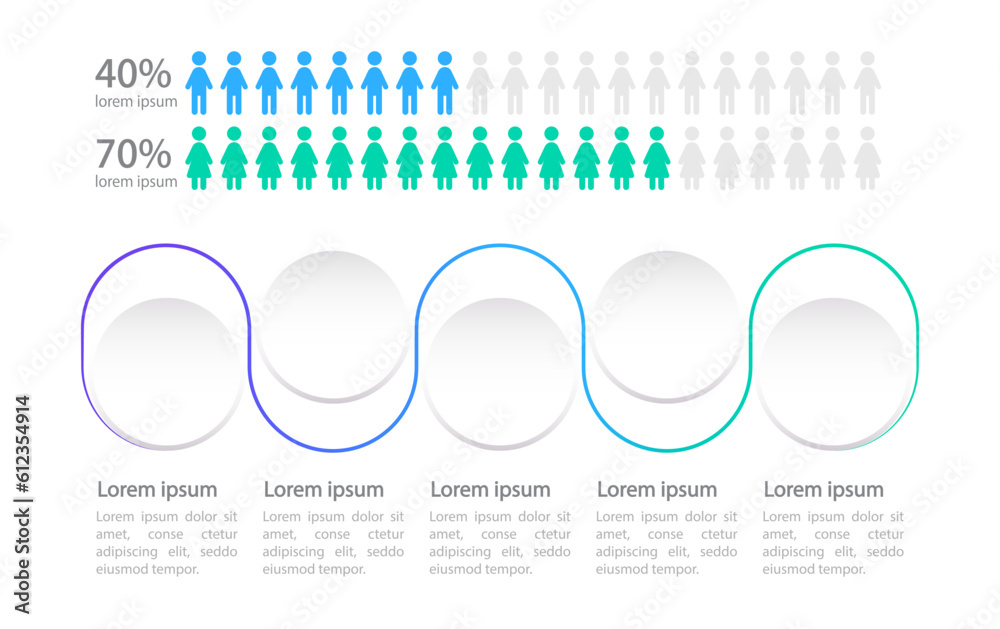 40%
lorem ipsum

70%
lorem ipsum

Lorem ipsum
Lorem ipsum dolor sit amet, conse ctetur adipiscing elit, seddo eiusmod tempor.

Lorem ipsum
Lorem ipsum dolor sit amet, conse ctetur adipiscing elit, seddo eiusmod tempor.

Lorem ipsum
Lorem ipsum dolor sit amet, conse ctetur adipiscing elit, seddo eiusmod tempor.

Lorem ipsum
Lorem ipsum dolor sit amet, conse ctetur adipiscing elit, seddo eiusmod tempor.

Lorem ipsum
Lorem ipsum dolor sit amet, conse ctetur adipiscing elit, seddo eiusmod tempor.

Adobe Stock | #612354914