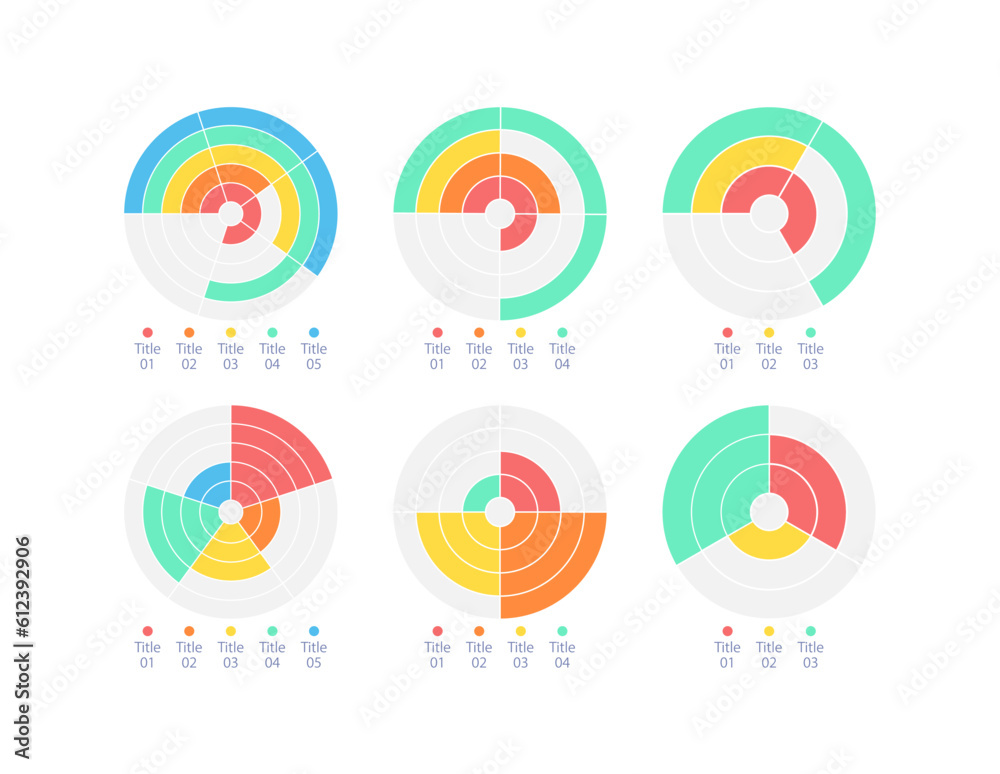 Title 01 Title 02 Title 03 Title 04 Title 05

Title 01 Title 02 Title 03 Title 04

Title 01 Title 02 Title 03

Title 01 Title 02 Title 03 Title 04 Title 05

Title 01 Title 02 Title 03 Title 04

Title 01 Title 02 Title 03

Adobe Stock | #612392906