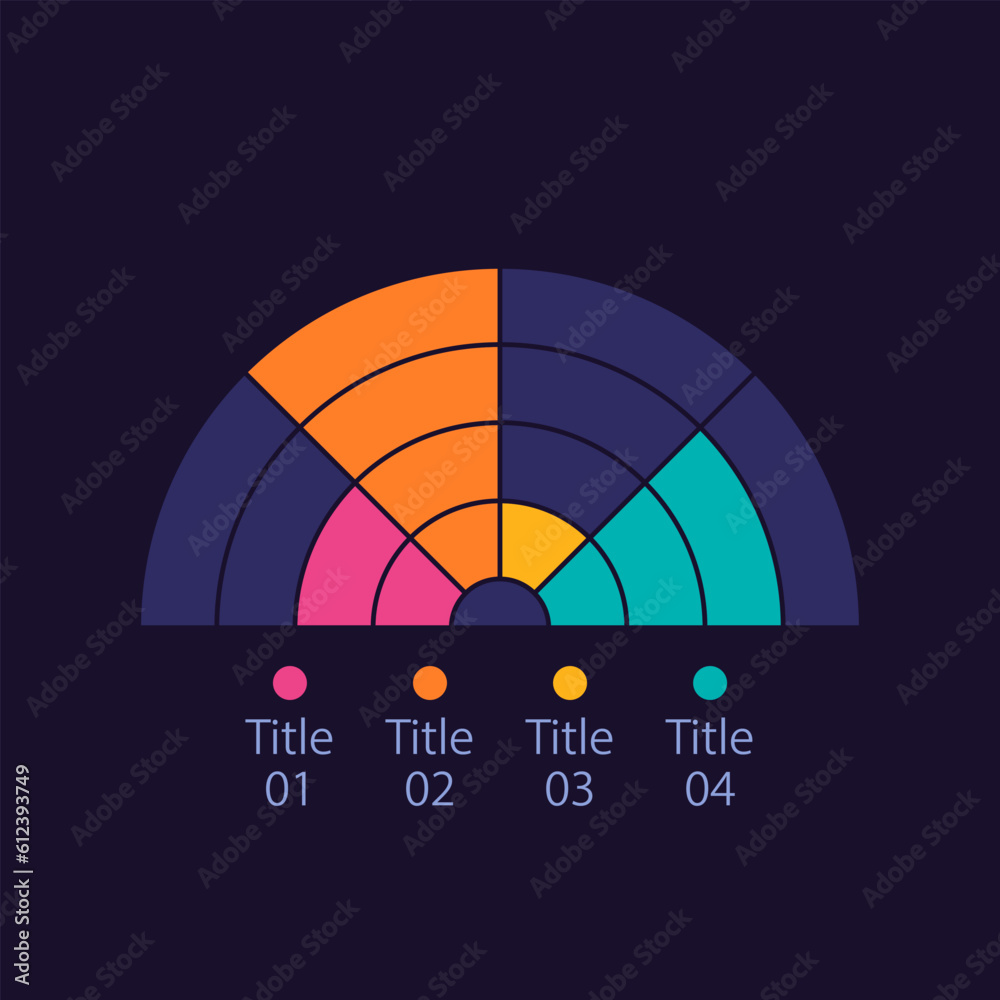 Title 01
Title 02
Title 03
Title 04

Adobe Stock | #612393749