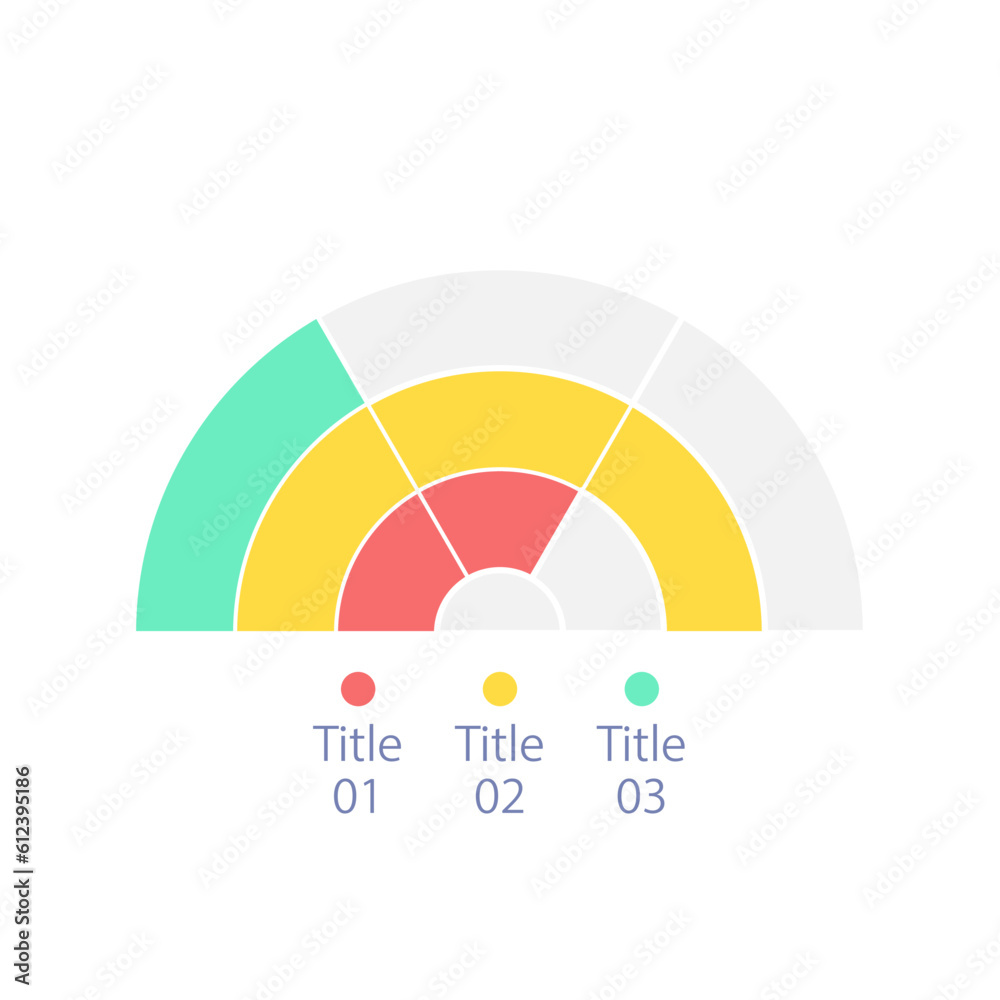 Title 01

Title 02

Title 03

Adobe Stock | #612395186