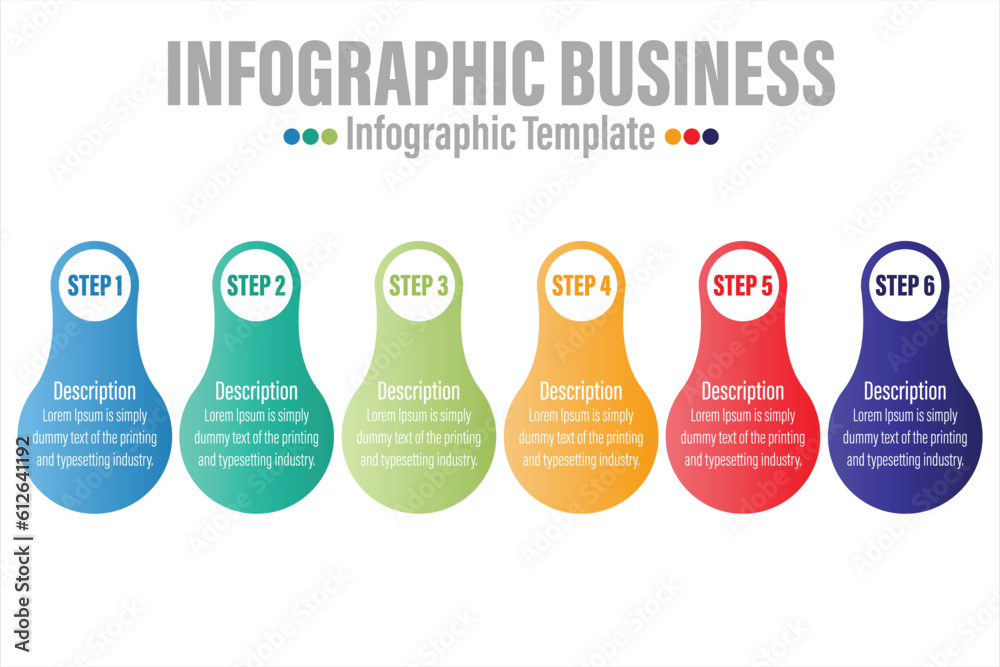 INFOGRAPHIC BUSINESS

Infographic Template

STEP 1
Description
Lorem Ipsum is simply dummy text of the printing and typesetting industry.

STEP 2
Description
Lorem Ipsum is simply dummy text of the printing and typesetting industry.

STEP 3
Description
Lorem Ipsum is simply dummy text of the printing and typesetting industry.

STEP 4
Description
Lorem Ipsum is simply dummy text of the printing and typesetting industry.

STEP 5
Description
Lorem Ipsum is simply dummy text of the printing and typesetting industry.

STEP 6
Description
Lorem Ipsum is simply dummy text of the printing and typesetting industry.

Adobe Stock | #612641192