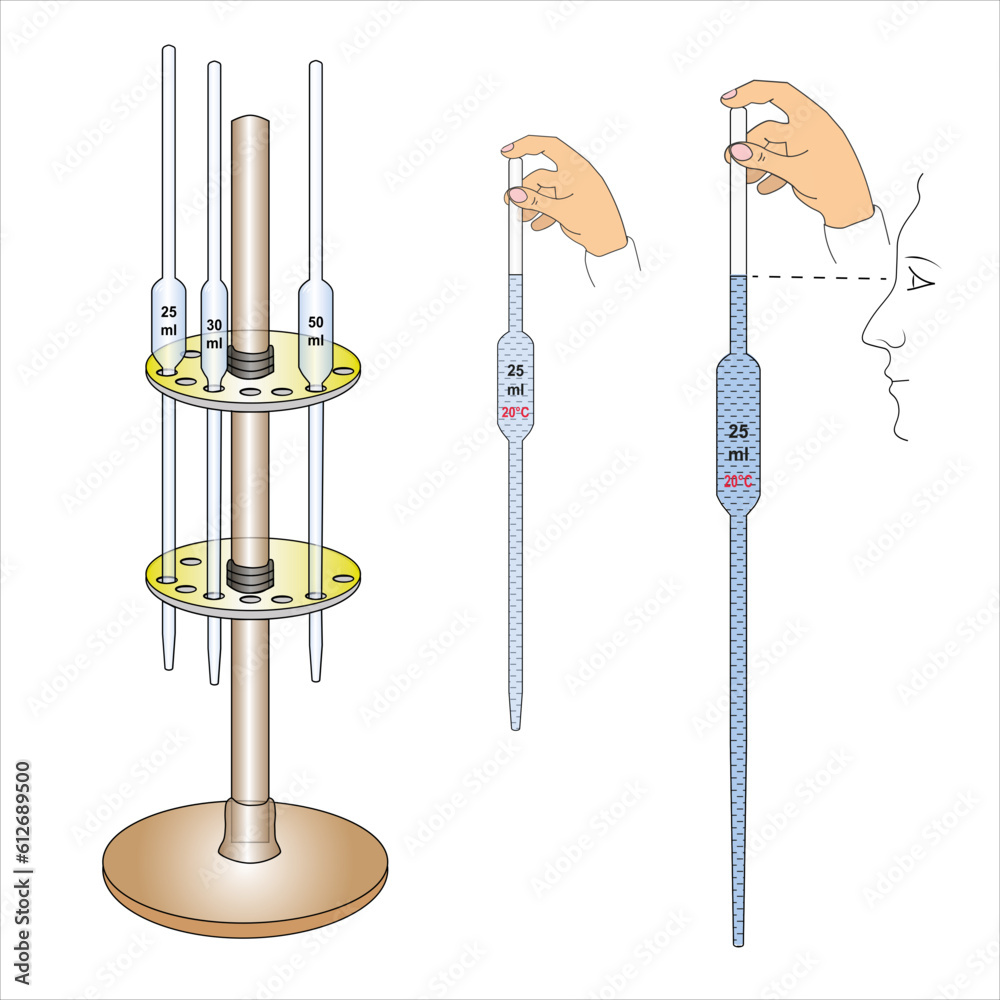 25 ml
30 ml
50 ml

25 ml
20°C

25 ml
20°C

Adobe Stock | #612689500