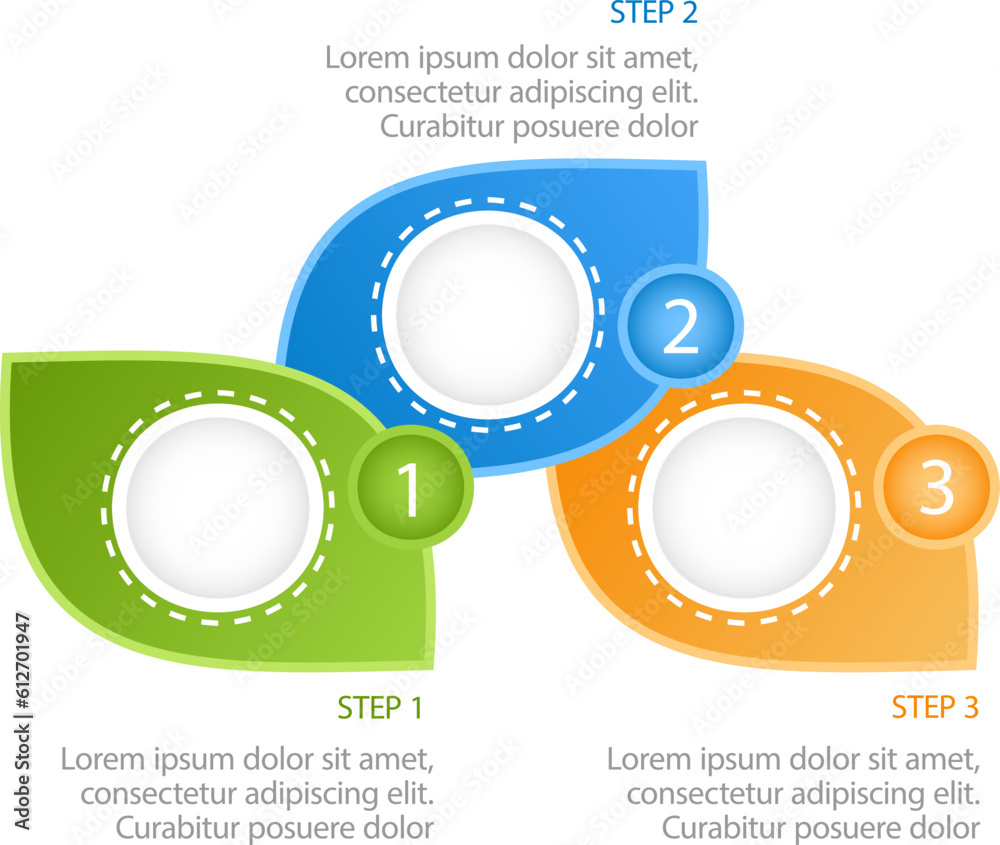 STEP 2
Lorem ipsum dolor sit amet, consectetur adipiscing elit. Curabitur posuere dolor

2

1

3

STEP 1
Lorem ipsum dolor sit amet, consectetur adipiscing elit. Curabitur posuere dolor

STEP 3
Lorem ipsum dolor sit amet, consectetur adipiscing elit. Curabitur posuere dolor

Adobe Stock | #612701947