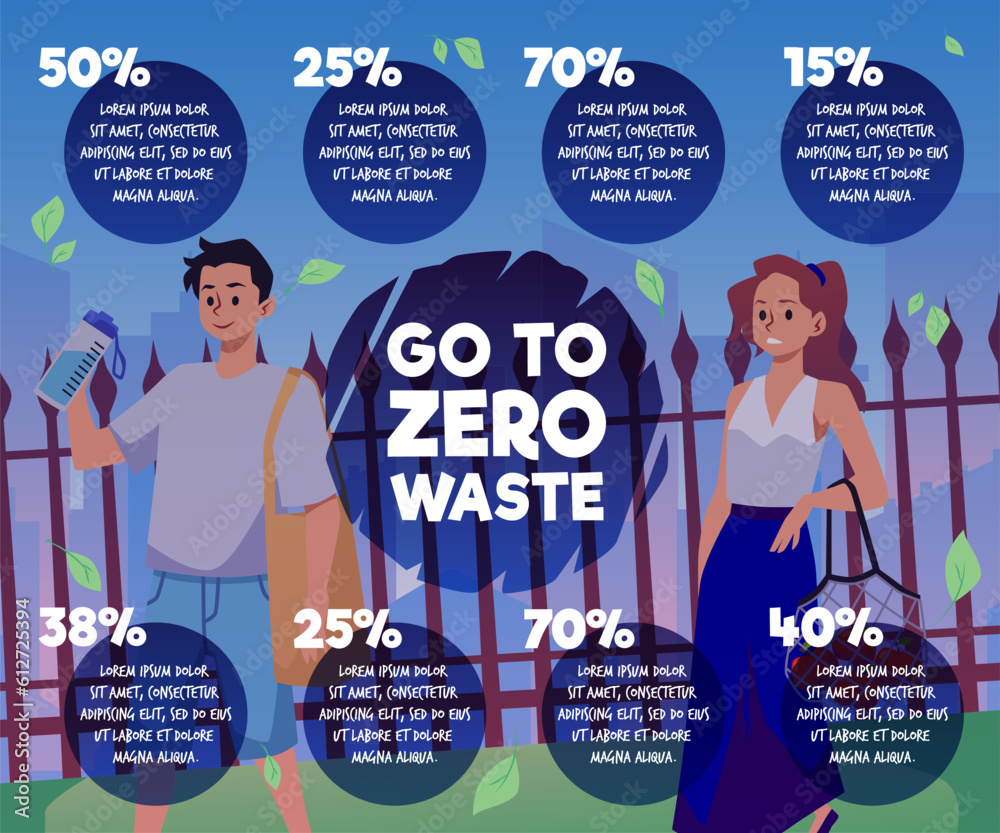 50%
LOREM IPSUM DOLOR SIT AMET, CONSECTETUR ADIPISCING ELIT, SED DO EIUS UT LABORE ET DOLORE MAGNA ALIQUA.

25%
LOREM IPSUM DOLOR SIT AMET, CONSECTETUR ADIPISCING ELIT, SED DO EIUS UT LABORE ET DOLORE MAGNA ALIQUA.

70%
LOREM IPSUM DOLOR SIT AMET, CONSECTETUR ADIPISCING ELIT, SED DO EIUS UT LABORE ET DOLORE MAGNA ALIQUA.

15%
LOREM IPSUM DOLOR SIT AMET, CONSECTETUR ADIPISCING ELIT, SED DO EIUS UT LABORE ET DOLORE MAGNA ALIQUA.

GO TO ZERO WASTE

38%
LOREM IPSUM DOLOR SIT AMET, CONSECTETUR ADIPISCING ELIT, SED DO EIUS UT LABORE ET DOLORE MAGNA ALIQUA.

25%
LOREM IPSUM DOLOR SIT AMET, CONSECTETUR ADIPISCING ELIT, SED DO EIUS UT LABORE ET DOLORE MAGNA ALIQUA.

70%
LOREM IPSUM DOLOR SIT AMET, CONSECTETUR ADIPISCING ELIT, SED DO EIUS UT LABORE ET DOLORE MAGNA ALIQUA.

40%
LOREM IPSUM DOLOR SIT AMET, CONSECTETUR ADIPISCING ELIT, SED DO EIUS UT LABORE ET DOLORE MAGNA ALIQUA.

Adobe Stock | #612725394