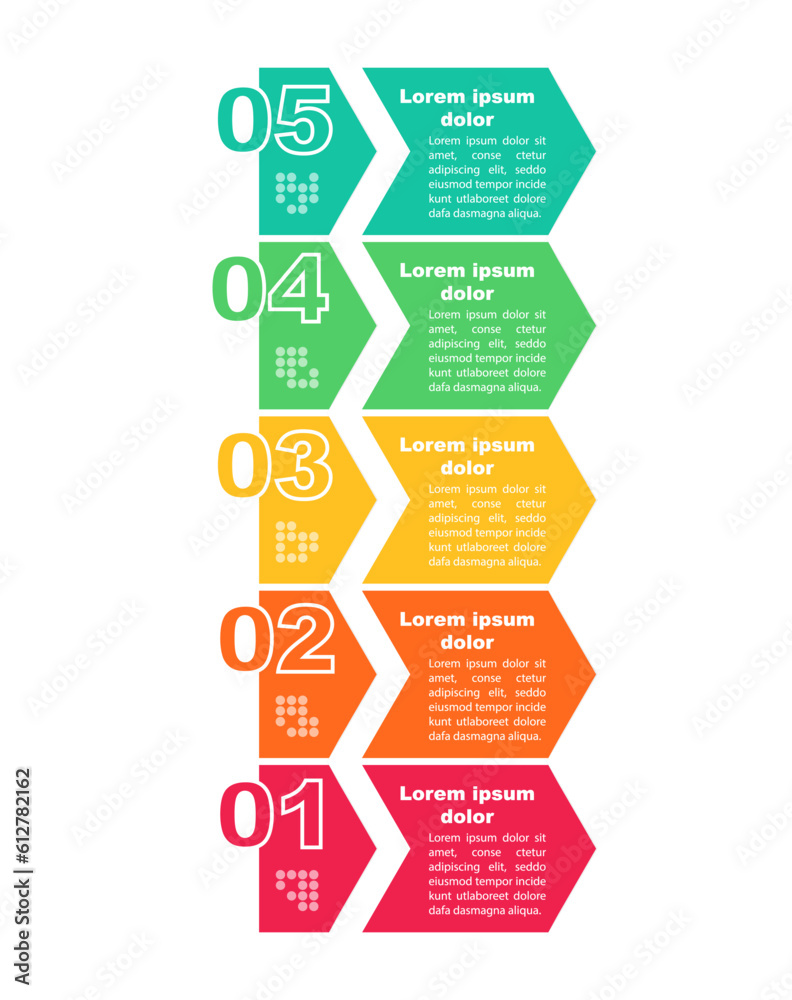 05

Lorem ipsum dolor

Lorem ipsum dolor sit amet, conse ctetur adipiscing elit, seddo eiusmod tempor incide kunt utlaboreet dolore dafa dasmagna aliqua.

04

Lorem ipsum dolor

Lorem ipsum dolor sit amet, conse ctetur adipiscing elit, seddo eiusmod tempor incide kunt utlaboreet dolore dafa dasmagna aliqua.

03

Lorem ipsum dolor

Lorem ipsum dolor sit amet, conse ctetur adipiscing elit, seddo eiusmod tempor incide kunt utlaboreet dolore dafa dasmagna aliqua.

02

Lorem ipsum dolor

Lorem ipsum dolor sit amet, conse ctetur adipiscing elit, seddo eiusmod tempor incide kunt utlaboreet dolore dafa dasmagna aliqua.

01

Lorem ipsum dolor

Lorem ipsum dolor sit amet, conse ctetur adipiscing elit, seddo eiusmod tempor incide kunt utlaboreet dolore dafa dasmagna aliqua.

Adobe Stock | #612782162