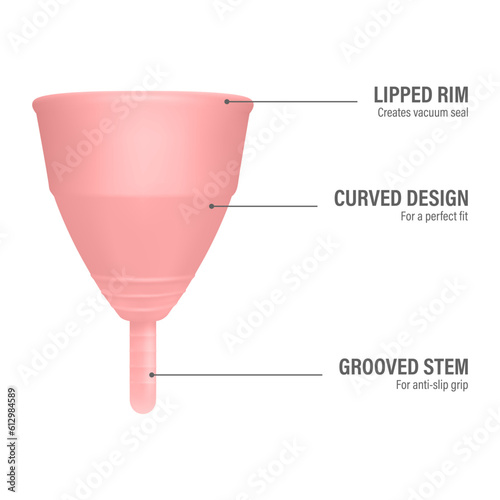 LIPPED RIM
Creates vacuum seal

CURVED DESIGN
For a perfect fit

GROOVED STEM
For anti-slip grip

Adobe Stock | #612984589