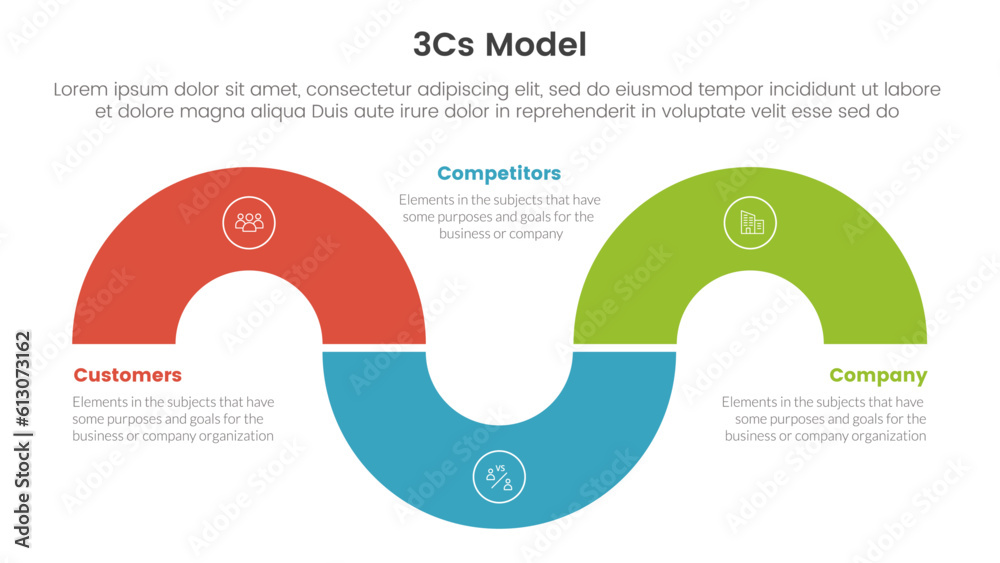 3Cs Model

Lorem ipsum dolor sit amet, consectetur adipiscing elit, sed do eiusmod tempor incididunt ut labore et dolore magna aliqua Duis aute irure dolor in reprehenderit in voluptate velit esse sed do

Competitors
Elements in the subjects that have some purposes and goals for the business or company

Customers
Elements in the subjects that have some purposes and goals for the business or company organization

Company
Elements in the subjects that have some purposes and goals for the business or company organization

VS

Adobe Stock | #613073162