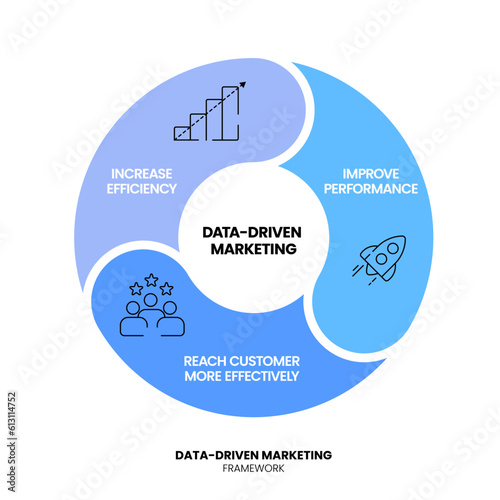 INCREASE EFFICIENCY

IMPROVE PERFORMANCE

DATA-DRIVEN MARKETING

REACH CUSTOMER MORE EFFECTIVELY

DATA-DRIVEN MARKETING
FRAMEWORK

Adobe Stock

#613114752