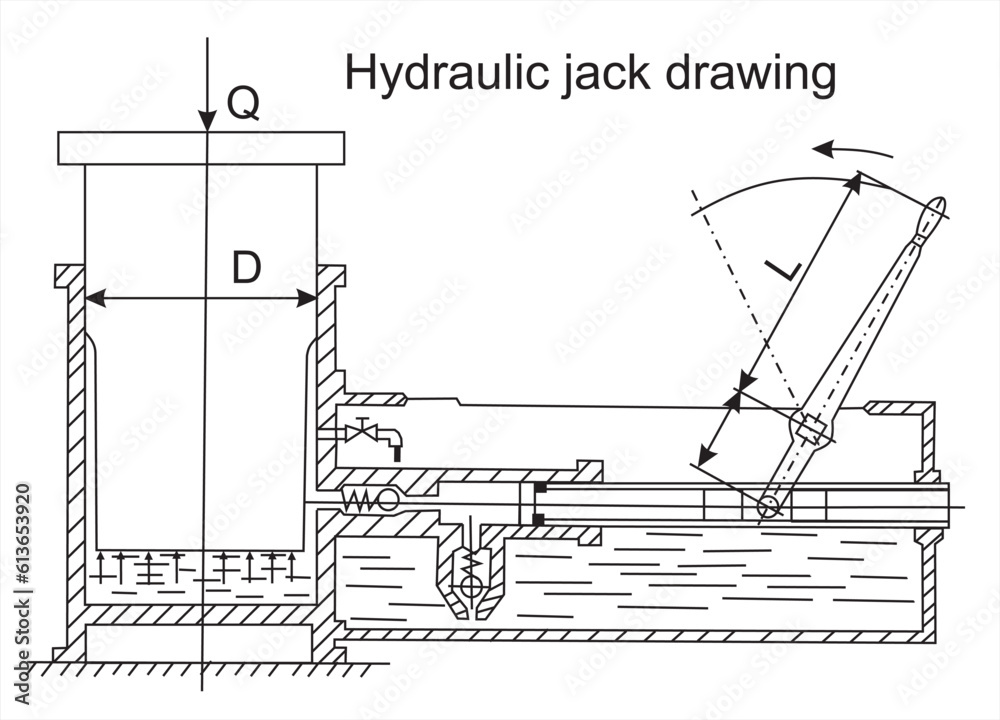 Hydraulic jack drawing

Q

D

L

Adobe Stock | #613653920