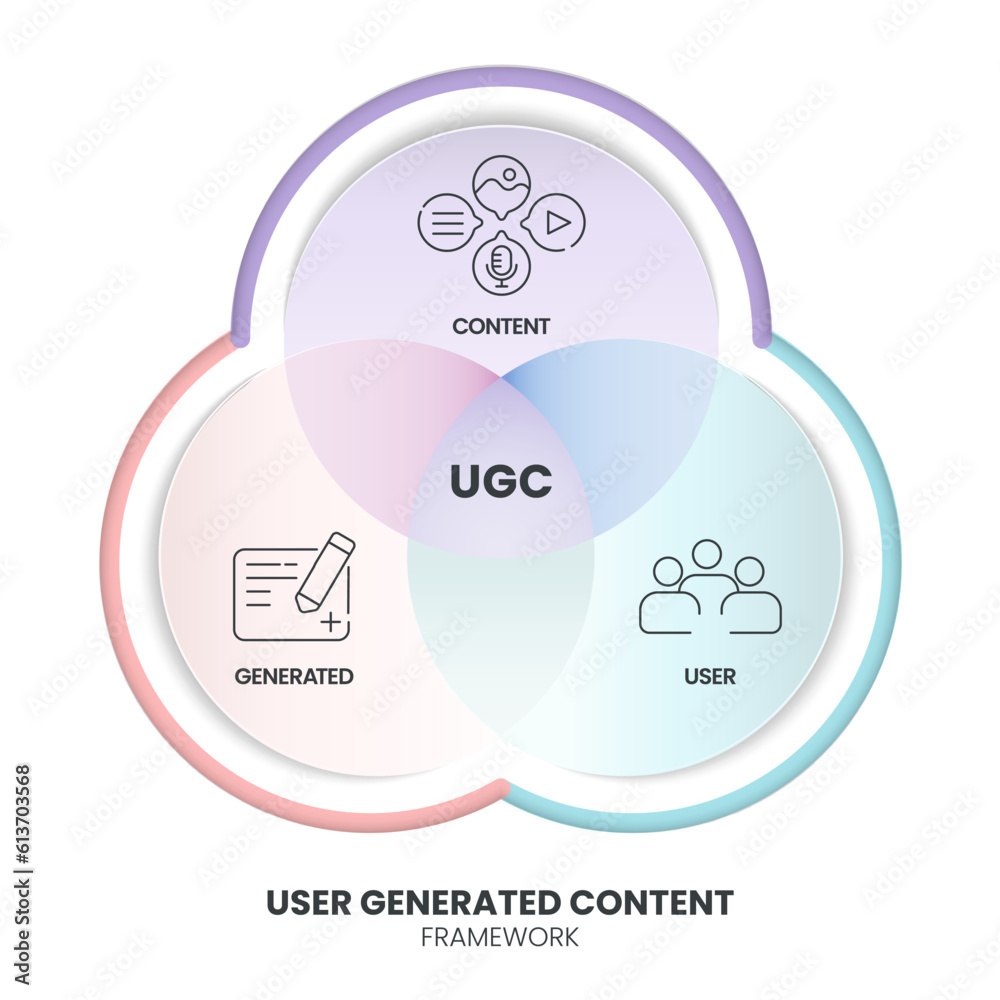 CONTENT

UGC

GENERATED

USER

USER GENERATED CONTENT
FRAMEWORK

Adobe Stock | #613703568