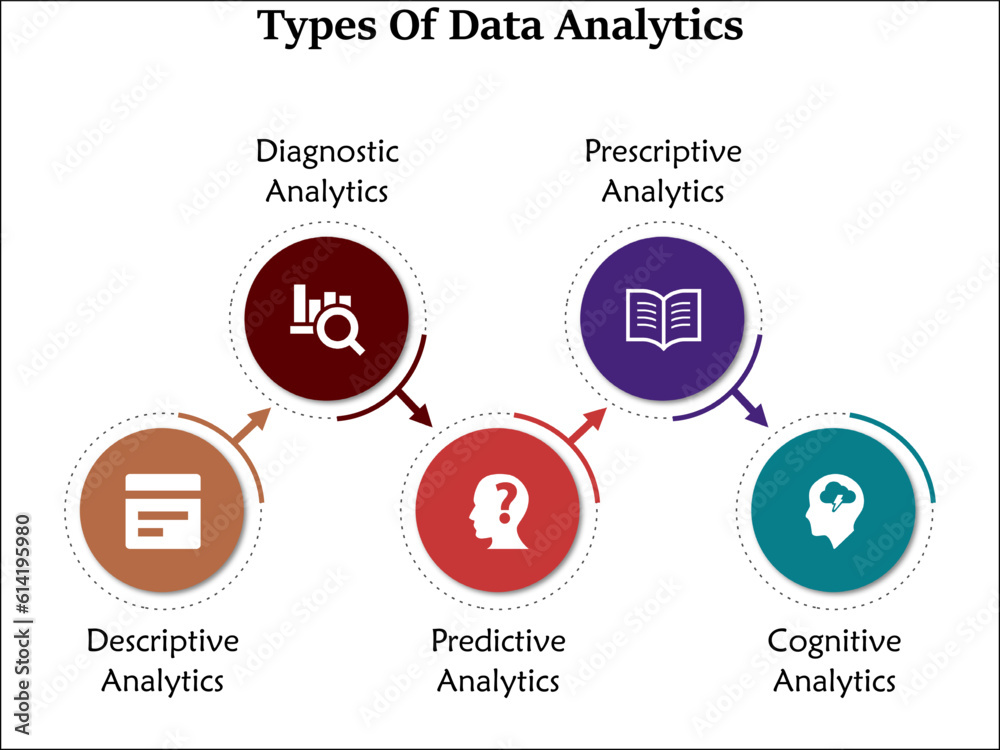 Types Of Data Analytics

Diagnostic Analytics

Prescriptive Analytics

Descriptive Analytics

Predictive Analytics

Cognitive Analytics

Adobe Stock | #614195980