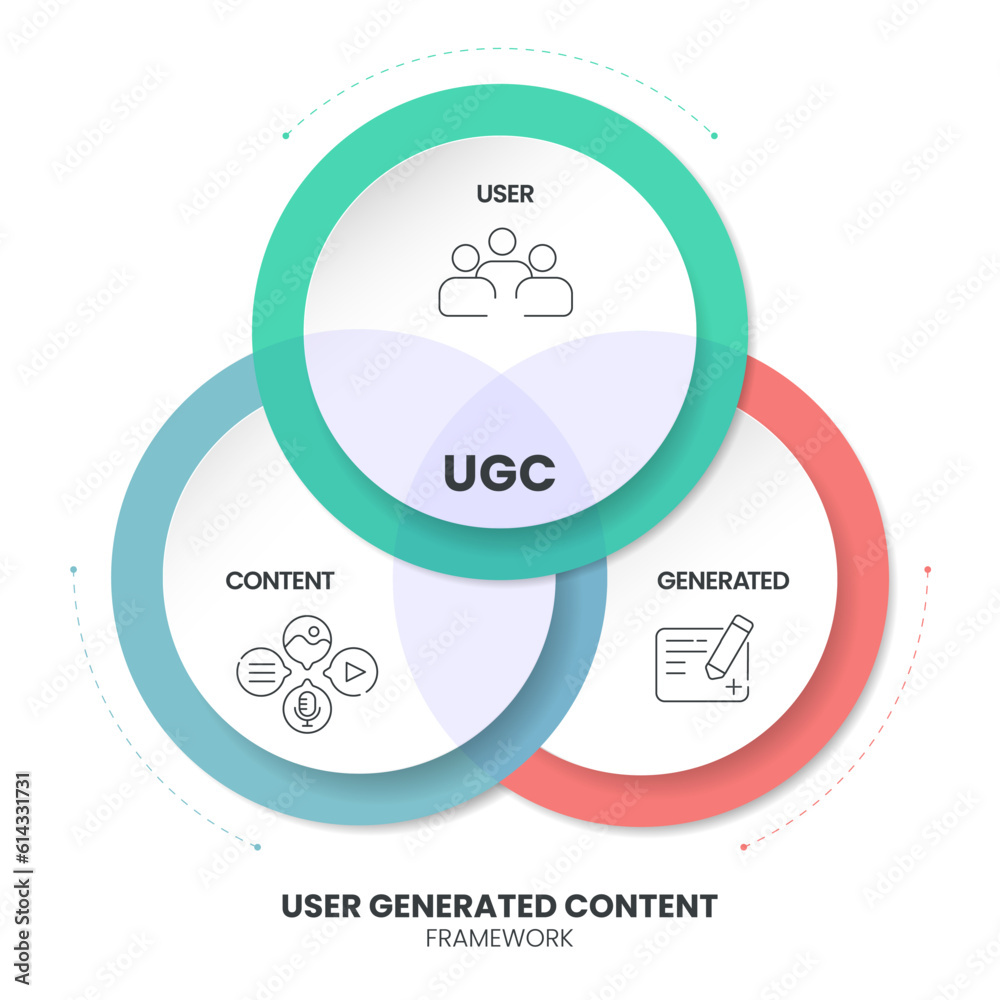 USER

UGC

CONTENT

GENERATED

USER GENERATED CONTENT
FRAMEWORK

Adobe Stock | #614331731