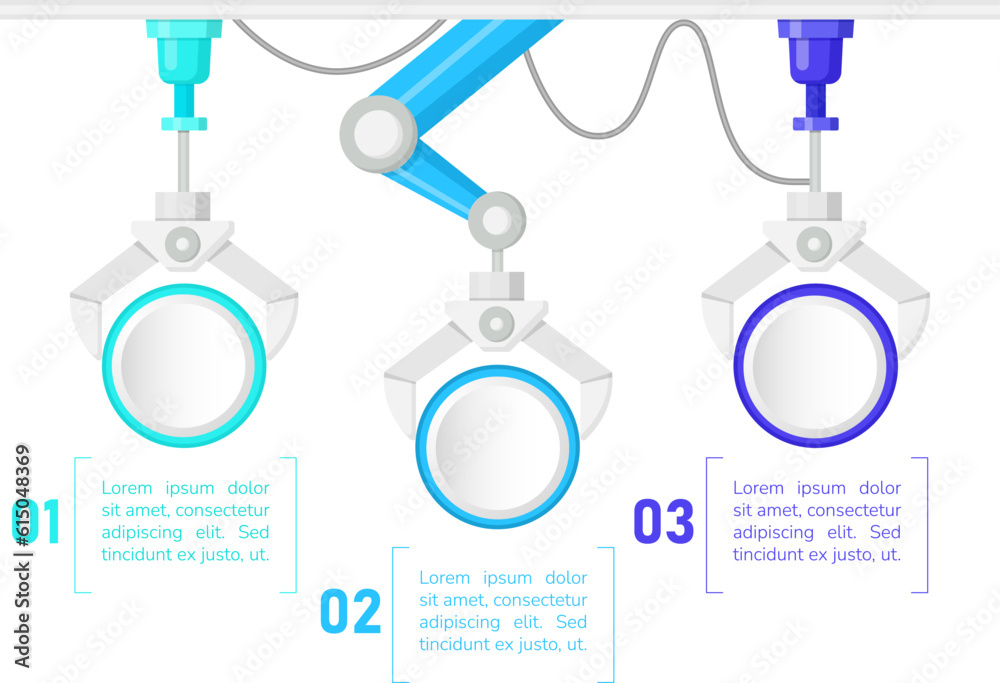 01

Lorem ipsum dolor sit amet, consectetur adipiscing elit. Sed tincidunt ex justo, ut.

02

Lorem ipsum dolor sit amet, consectetur adipiscing elit. Sed tincidunt ex justo, ut.

03

Lorem ipsum dolor sit amet, consectetur adipiscing elit. Sed tincidunt ex justo, ut.

Adobe Stock | #615048369