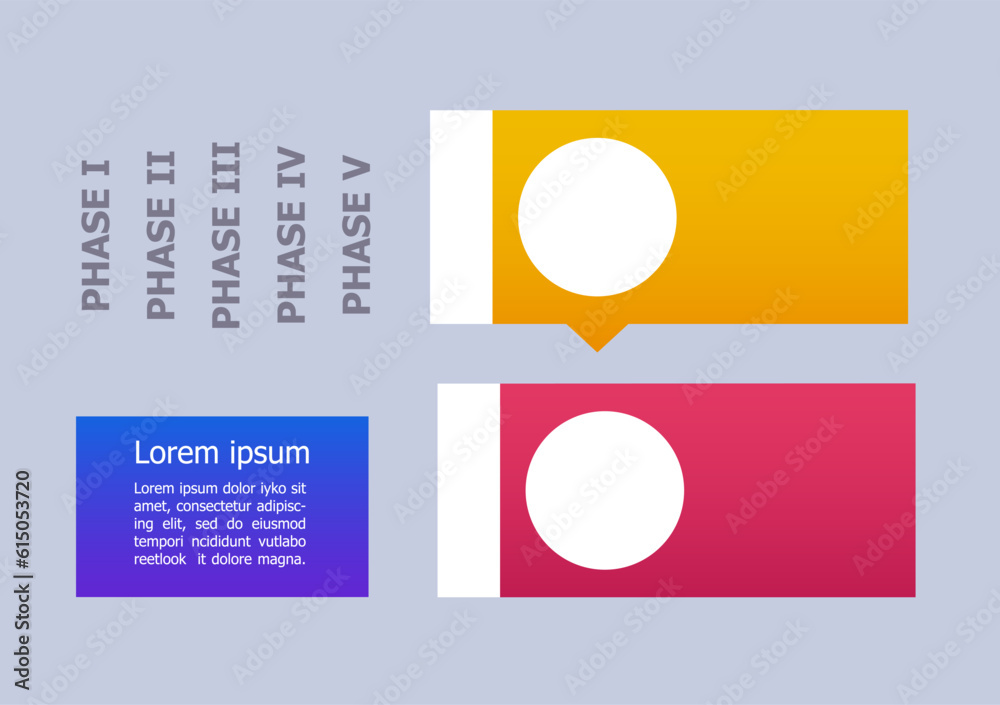 PHASE I
PHASE II
PHASE III
PHASE IV
PHASE V

Lorem ipsum

Lorem ipsum dolor iyko sit amet, consectetur adipiscing elit, sed do eiusmod tempori ncididunt vutlabo reetlook it dolore magna.

Adobe Stock | #615053720