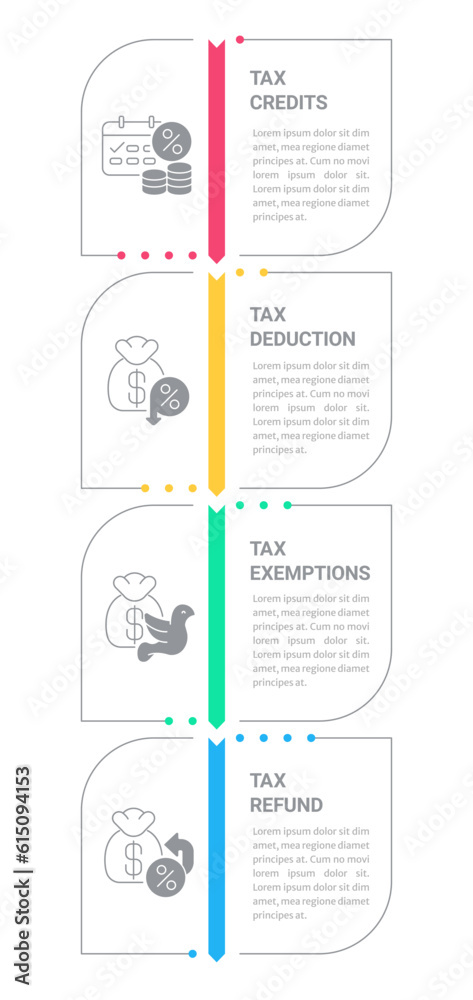 TAX CREDITS

Lorem ipsum dolor sit dim amet, mea regione diamet principes at. Cum no movi lorem ipsum dolor sit. Lorem ipsum dolor sit dim amet, mea regione diamet principes at.

TAX DEDUCTION

Lorem ipsum dolor sit dim amet, mea regione diamet principes at. Cum no movi lorem ipsum dolor sit. Lorem ipsum dolor sit dim amet, mea regione diamet principes at.

TAX EXEMPTIONS

Lorem ipsum dolor sit dim amet, mea regione diamet principes at. Cum no movi lorem ipsum dolor sit. Lorem ipsum dolor sit dim amet, mea regione diamet principes at.

TAX REFUND

Lorem ipsum dolor sit dim amet, mea regione diamet principes at. Cum no movi lorem ipsum dolor sit. Lorem ipsum dolor sit dim amet, mea regione diamet principes at.

Adobe Stock | #615094153