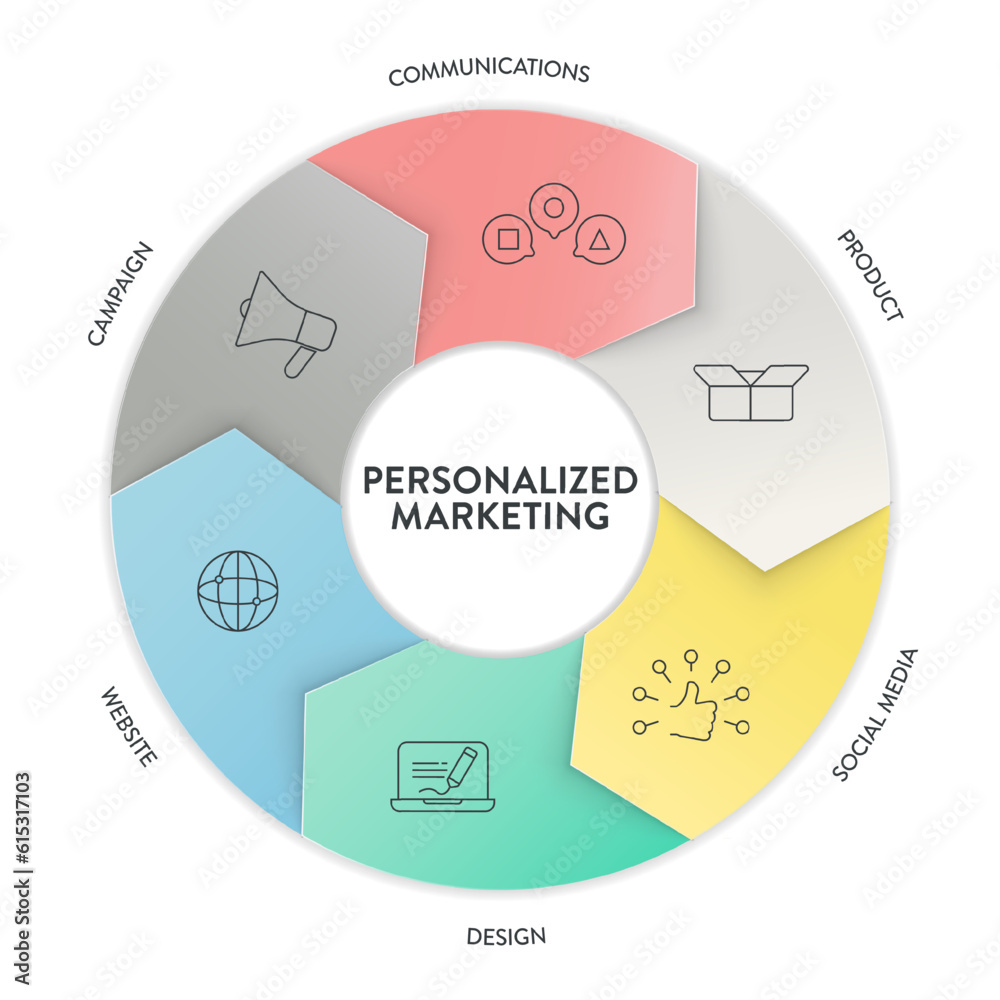 COMMUNICATIONS

PRODUCT

SOCIAL MEDIA

DESIGN

WEBSITE

CAMPAIGN

PERSONALIZED MARKETING

Adobe Stock | #615317103