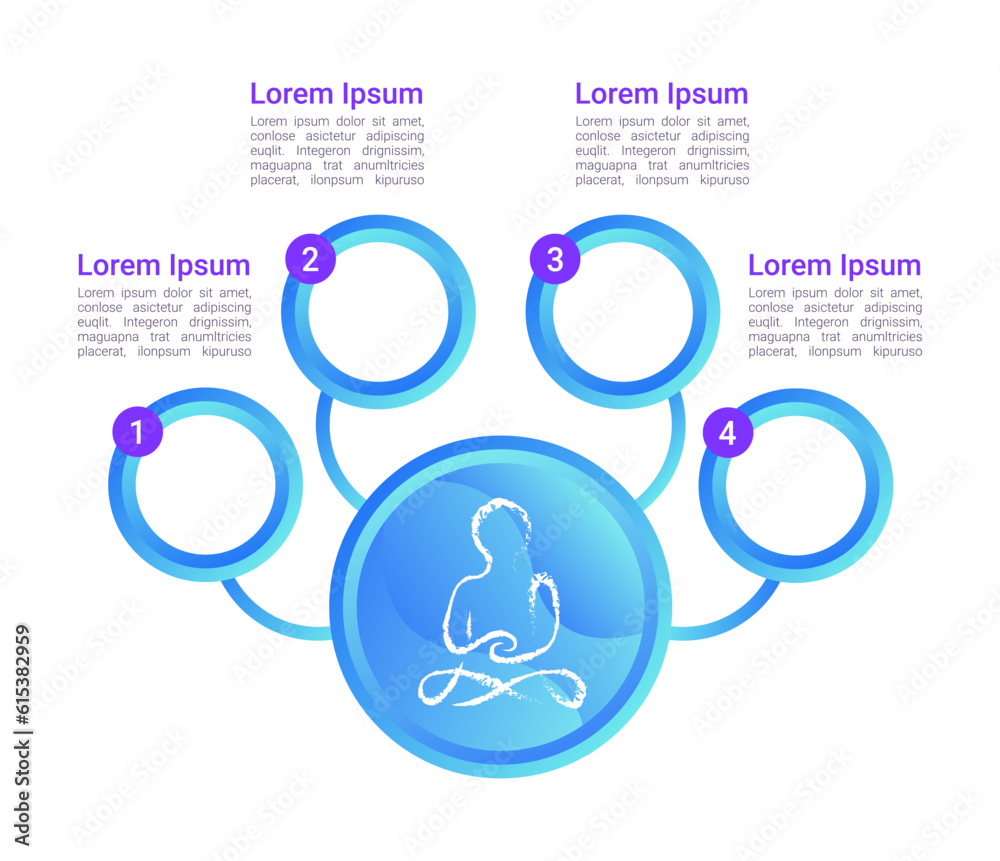 Lorem Ipsum
Lorem ipsum dolor sit amet, conlose asictetur adipiscing euqlit. Integeron drignissim, maguapna trat anumltricies placerat, ilonpsum kipuruso

Lorem Ipsum
Lorem ipsum dolor sit amet, conlose asictetur adipiscing euqlit. Integeron drignissim, maguapna trat anumltricies placerat, ilonpsum kipuruso

Lorem Ipsum
Lorem ipsum dolor sit amet, conlose asictetur adipiscing euqlit. Integeron drignissim, maguapna trat anumltricies placerat, ilonpsum kipuruso

Lorem Ipsum
Lorem ipsum dolor sit amet, conlose asictetur adipiscing euqlit. Integeron drignissim, maguapna trat anumltricies placerat, ilonpsum kipuruso

1
2
3
4

Adobe Stock | #615382959