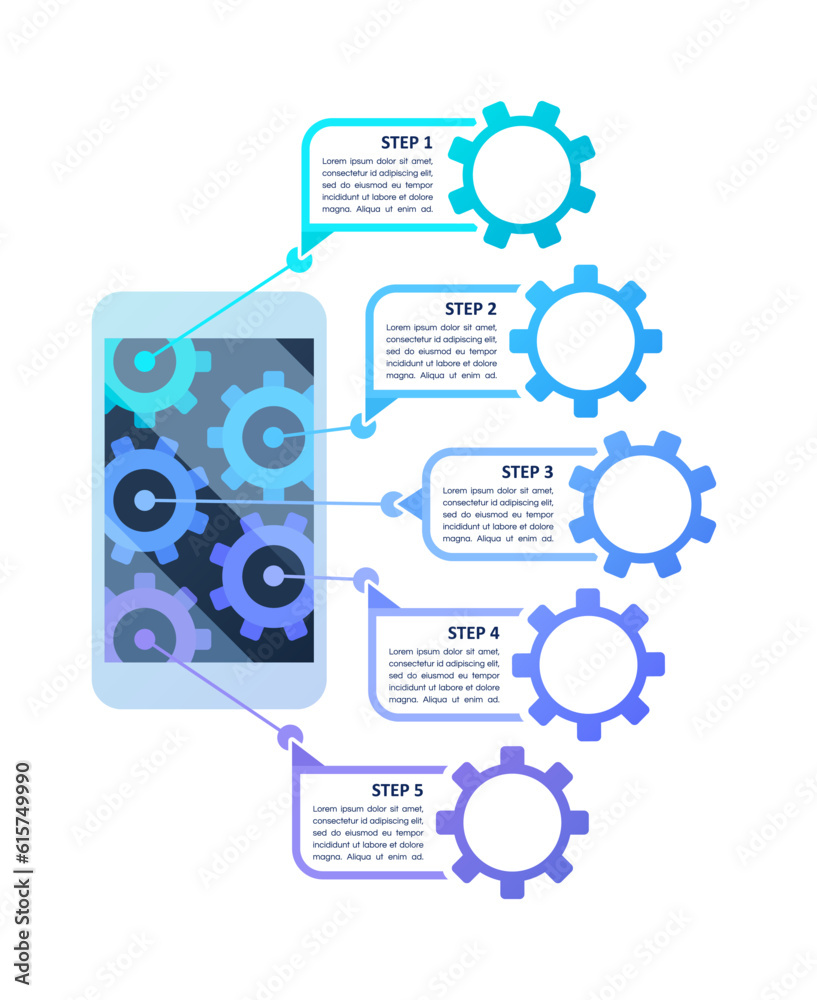 STEP 1
Lorem ipsum dolor sit amet, consectetur id adipiscing elit, sed do eiusmod eu tempor incididunt ut labore et dolore magna. Aliqua ut enim ad.

STEP 2
Lorem ipsum dolor sit amet, consectetur id adipiscing elit, sed do eiusmod eu tempor incididunt ut labore et dolore magna. Aliqua ut enim ad.

STEP 3
Lorem ipsum dolor sit amet, consectetur id adipiscing elit, sed do eiusmod eu tempor incididunt ut labore et dolore magna. Aliqua ut enim ad.

STEP 4
Lorem ipsum dolor sit amet, consectetur id adipiscing elit, sed do eiusmod eu tempor incididunt ut labore et dolore magna. Aliqua ut enim ad.

STEP 5
Lorem ipsum dolor sit amet, consectetur id adipiscing elit, sed do eiusmod eu tempor incididunt ut labore et dolore magna. Aliqua ut enim ad.

Adobe Stock | #615749990