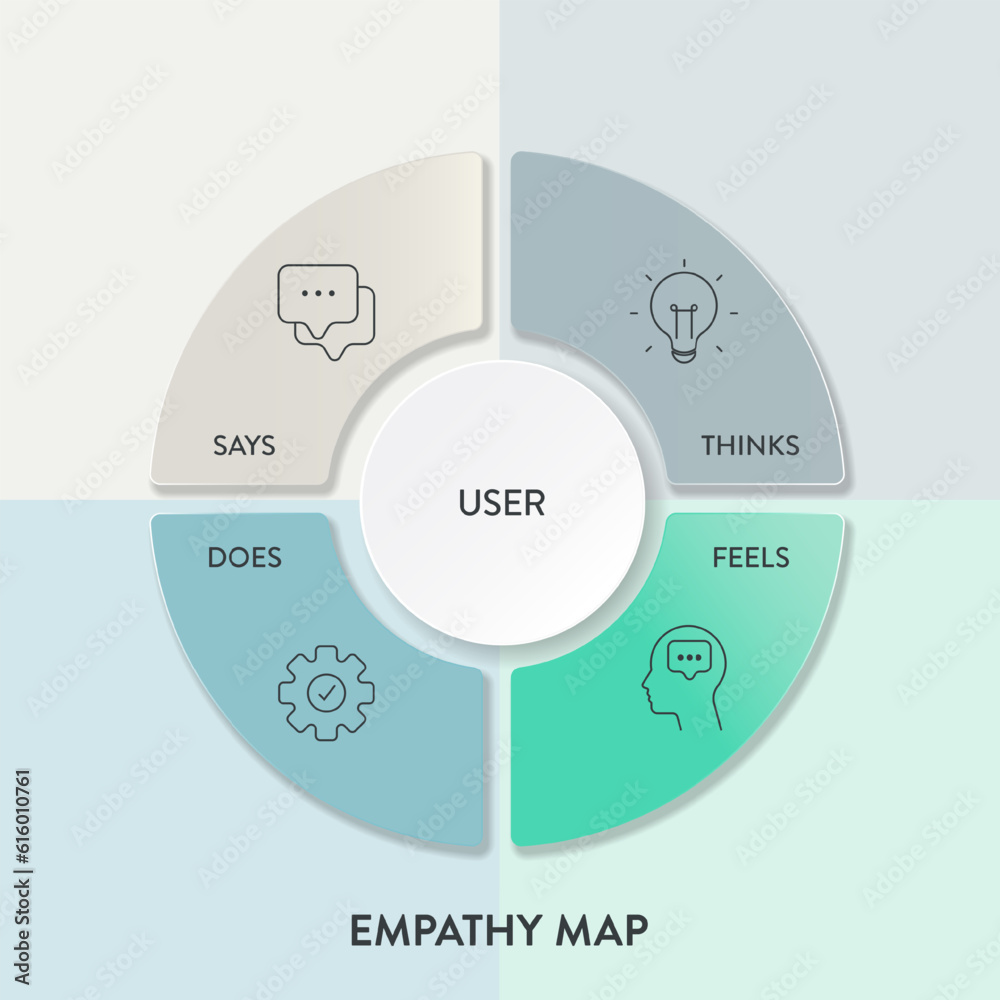 SAYS

THINKS

USER

DOES

FEELS

EMPATHY MAP

Adobe Stock | #616010761