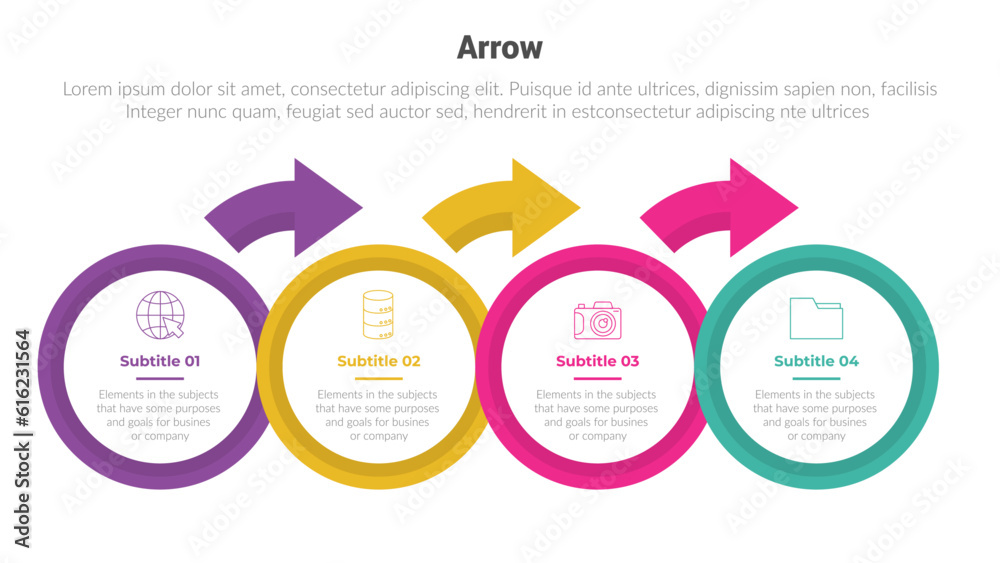 Arrow

Lorem ipsum dolor sit amet, consectetur adipiscing elit. Puisque id ante ultrices, dignissim sapien non, facilisis Integer nunc quam, feugiat sed auctor sed, hendrerit in estconsectetur adipiscing nte ultrices

Subtitle 01

Elements in the subjects that have some purposes and goals for busines or company

Subtitle 02

Elements in the subjects that have some purposes and goals for busines or company

Subtitle 03

Elements in the subjects that have some purposes and goals for busines or company

Subtitle 04

Elements in the subjects that have some purposes and goals for busines or company

Adobe Stock | #616231564