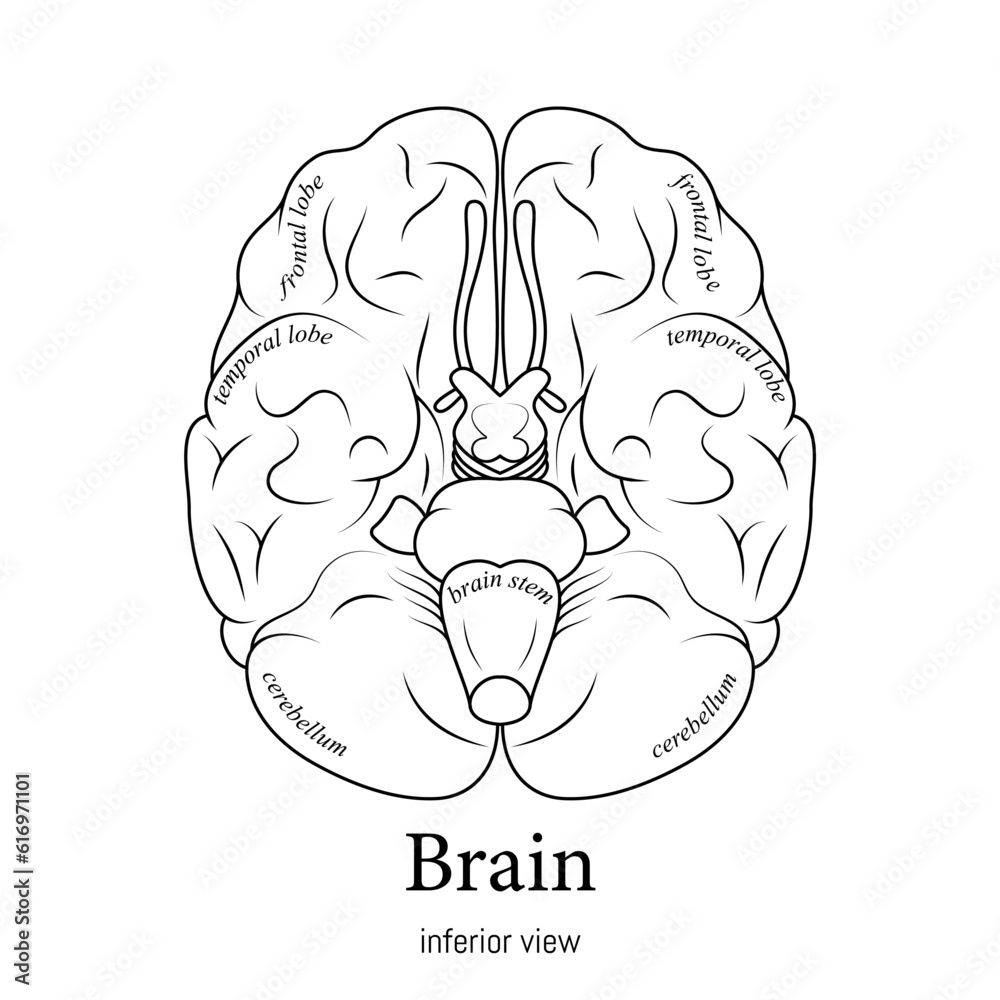 frontal lobe

frontal lobe

temporal lobe

temporal lobe

brain stem

cerebellum

cerebellum

Brain

inferior view

Adobe Stock | #616971101