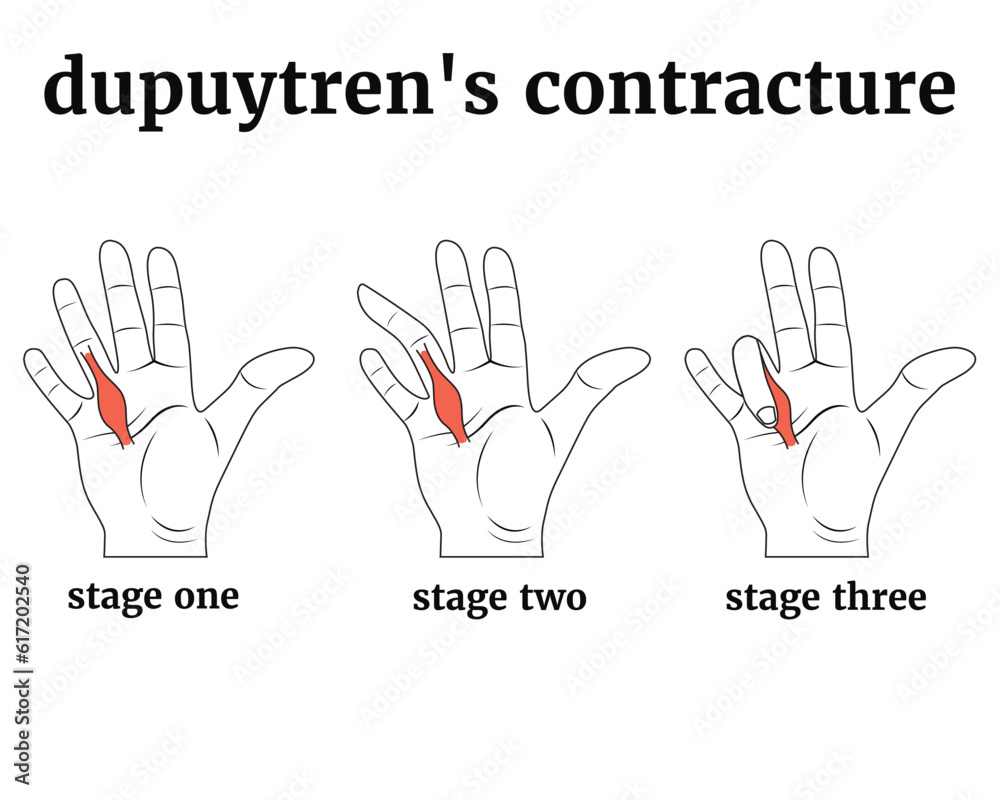 dupuytren's contracture

stage one

stage two

stage three

Adobe Stock | #617202540