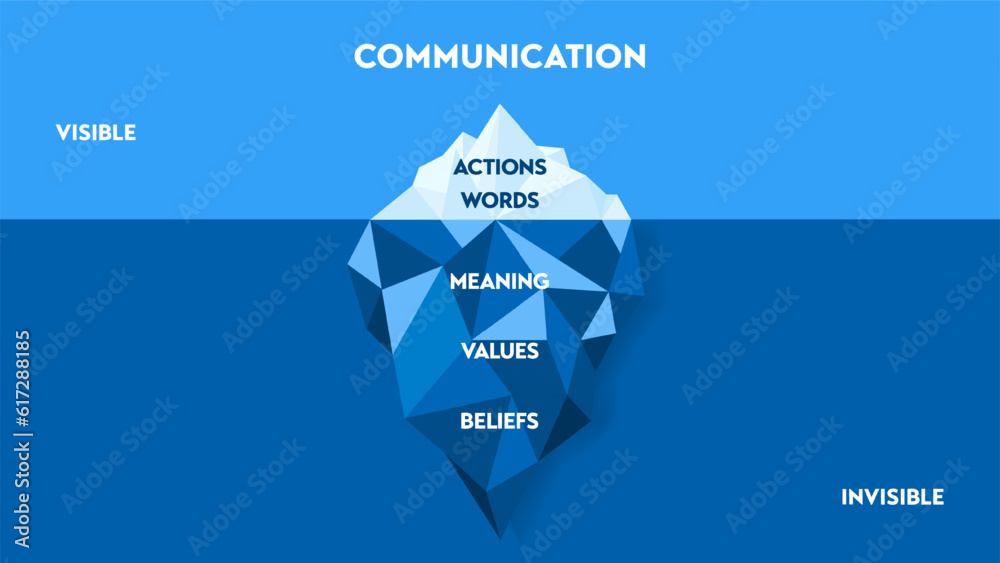 COMMUNICATION

VISIBLE

ACTIONS
WORDS

MEANING

VALUES

BELIEFS

INVISIBLE

Adobe Stock | #617288185