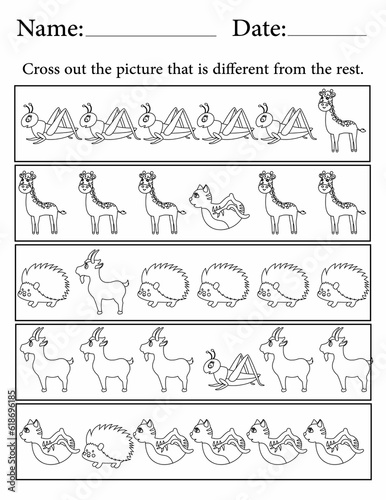 Name:____________ Date:________

Cross out the picture that is different from the rest.

Adobe Stock | #618696185