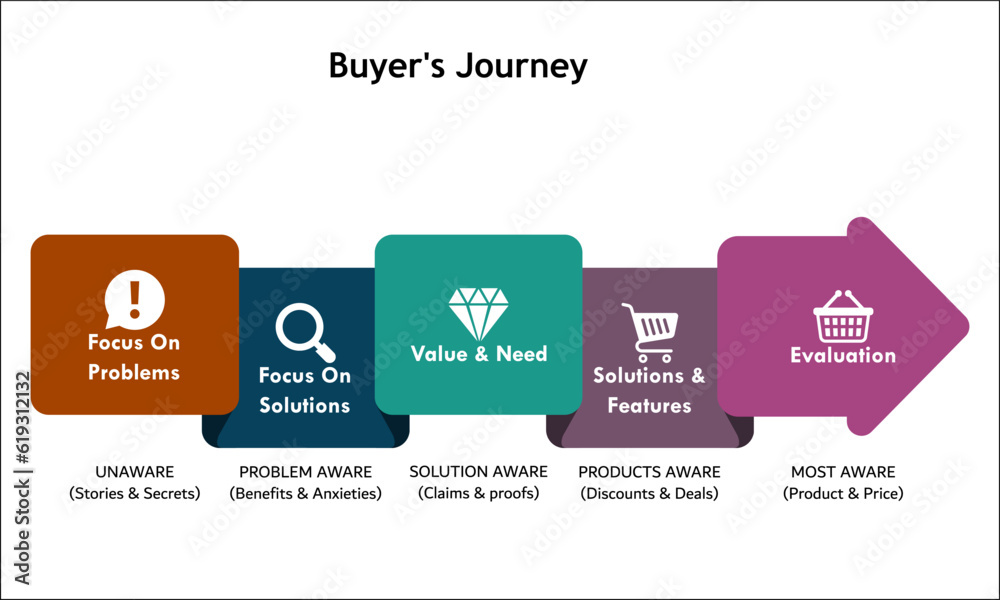 Buyer's Journey

Focus On Problems

Focus On Solutions

Value & Need

Solutions & Features

Evaluation

UNAWARE
(Stories & Secrets)

PROBLEM AWARE
(Benefits & Anxieties)

SOLUTION AWARE
(Claims & proofs)

PRODUCTS AWARE
(Discounts & Deals)

MOST AWARE
(Product & Price)

Adobe Stock | #619312132