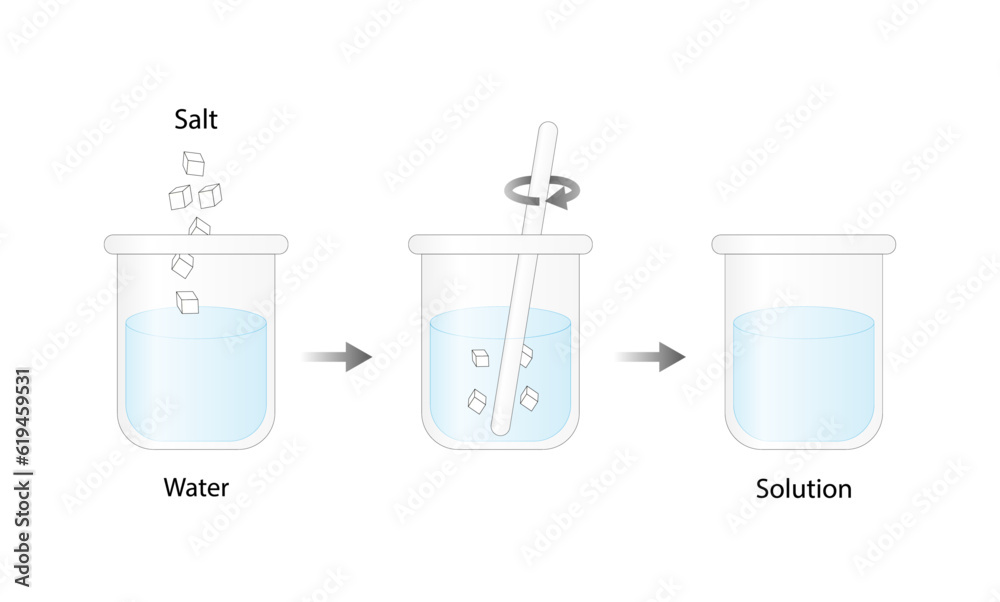 Salt

Water

Solution

Adobe Stock | #619459531