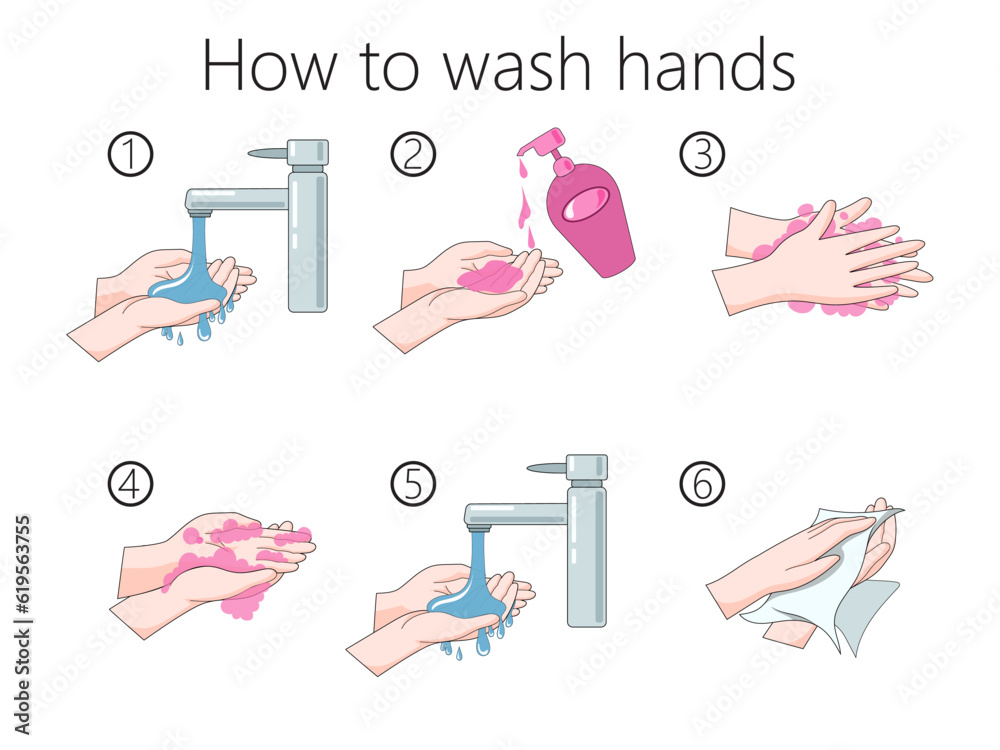 How to wash hands

1

2

3

4

5

6

Adobe Stock | #619563755