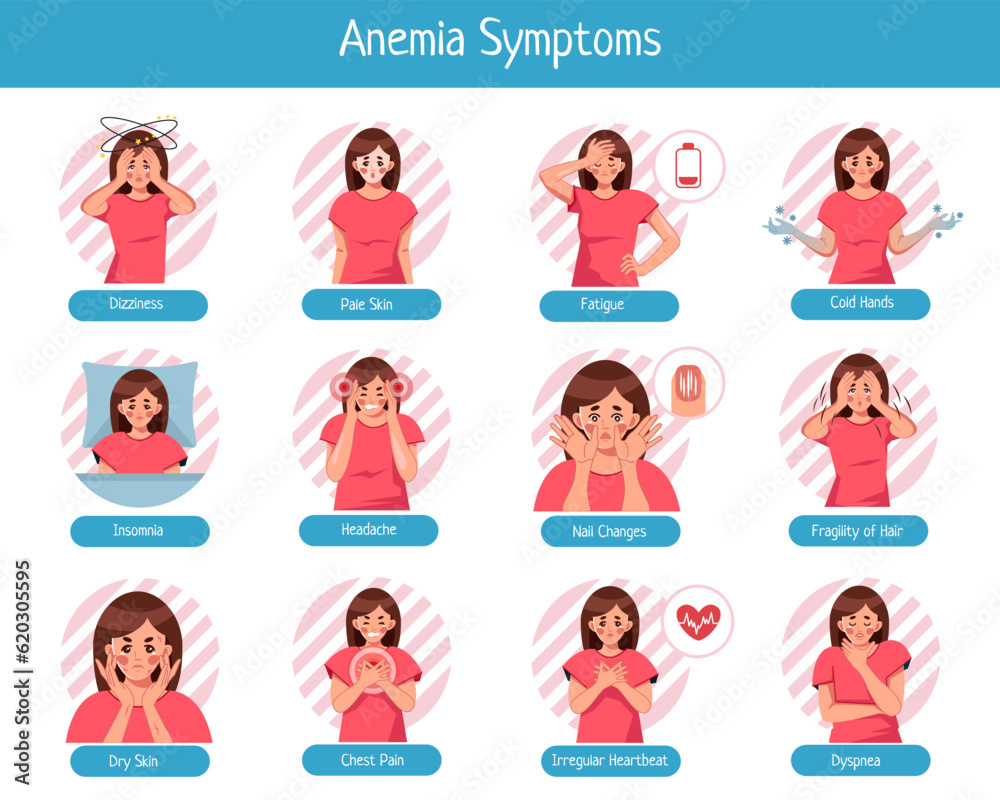 Anemia Symptoms

Dizziness

Pale Skin

Fatigue

Cold Hands

Insomnia

Headache

Nail Changes

Fragility of Hair

Dry Skin

Chest Pain

Irregular Heartbeat

Dyspnea

Adobe Stock | #620305595