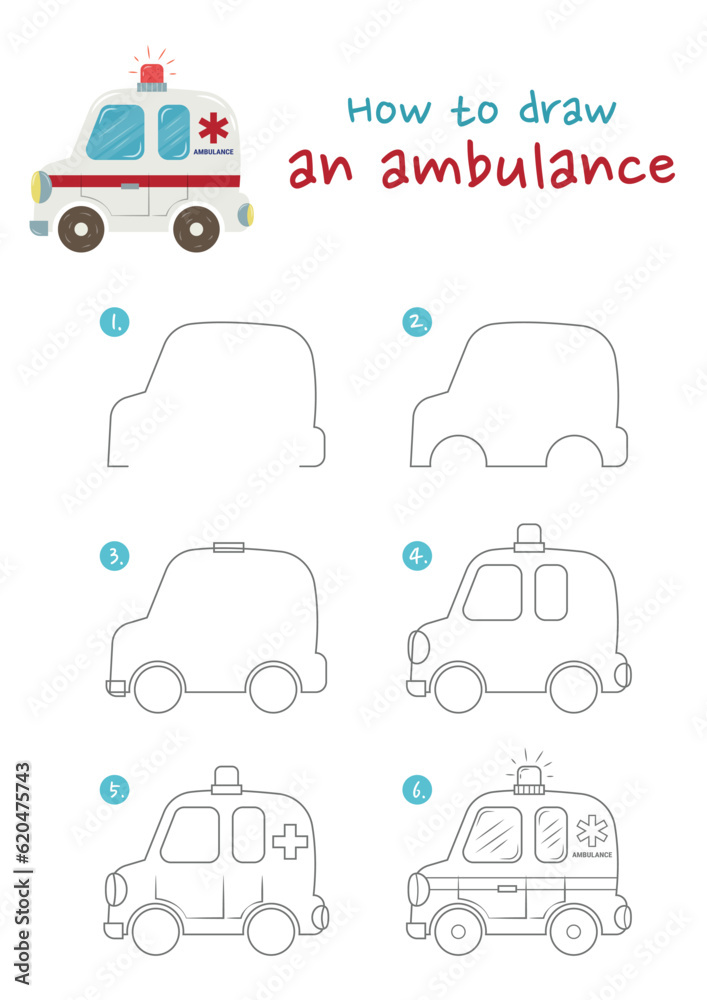 AMBULANCE

How to draw
an ambulance

1.

2.

3.

4.

5.

6.

AMBULANCE

Adobe Stock | #620475743