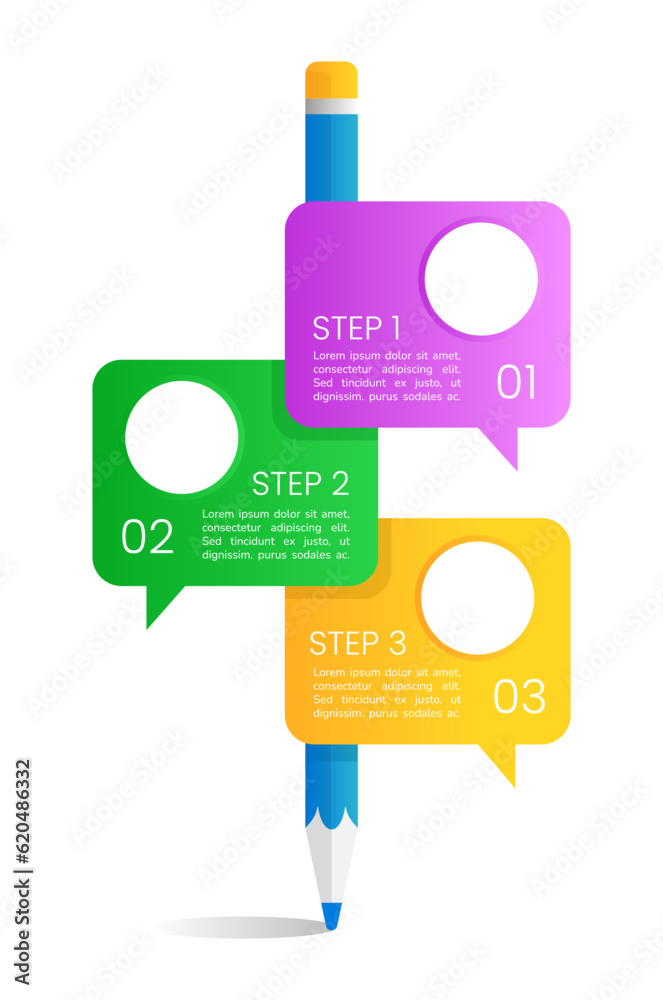 STEP 1
Lorem ipsum dolor sit amet, consectetur adipiscing elit. Sed tincidunt ex justo, ut dignissim. purus sodales ac.
01

STEP 2
Lorem ipsum dolor sit amet, consectetur adipiscing elit. Sed tincidunt ex justo, ut dignissim. purus sodales ac.
02

STEP 3
Lorem ipsum dolor sit amet, consectetur adipiscing elit. Sed tincidunt ex justo, ut dignissim. purus sodales ac.
03

Adobe Stock | #620486332