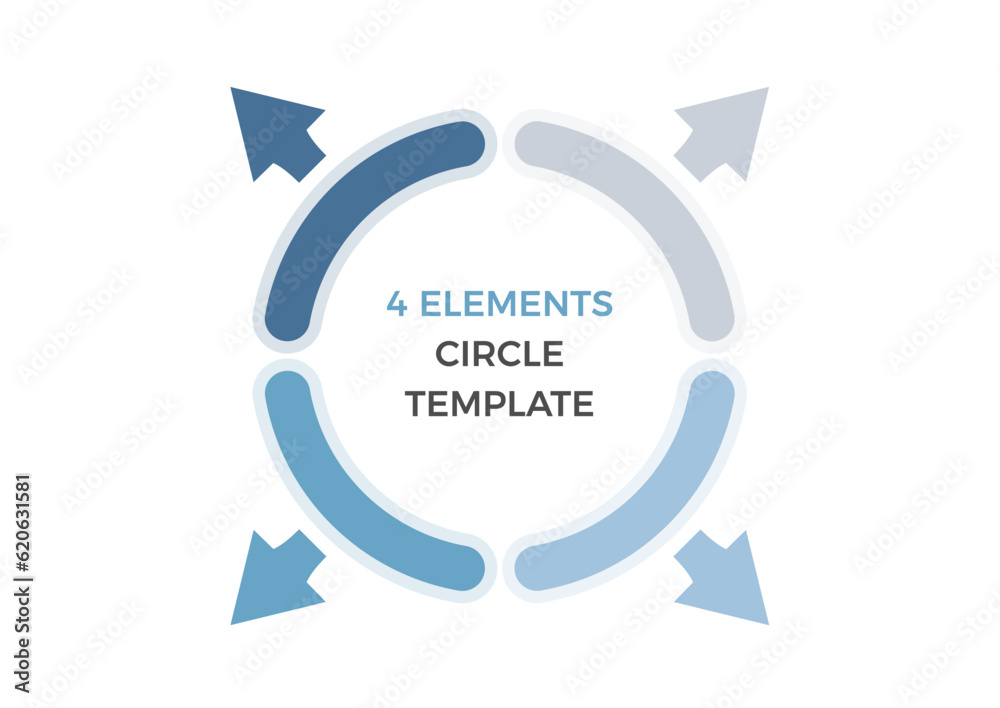 4 ELEMENTS
CIRCLE
TEMPLATE

Adobe Stock | #620631581