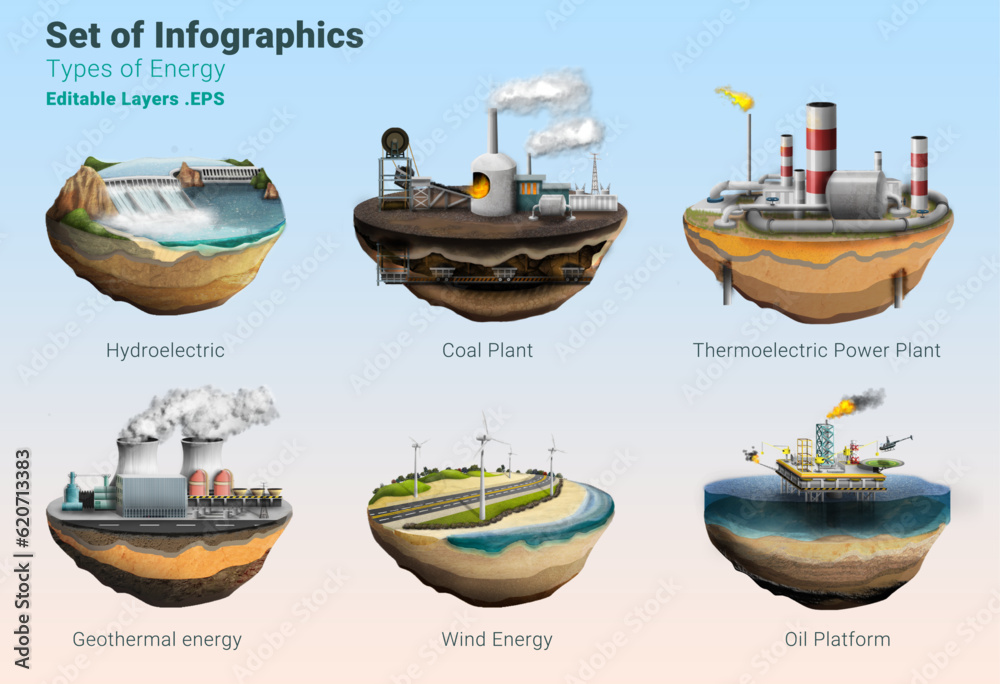 Set of Infographics
Types of Energy
Editable Layers .EPS

Hydroelectric

Coal Plant

Thermoelectric Power Plant

Geothermal energy

Wind Energy

Oil Platform

Adobe Stock | #620713383