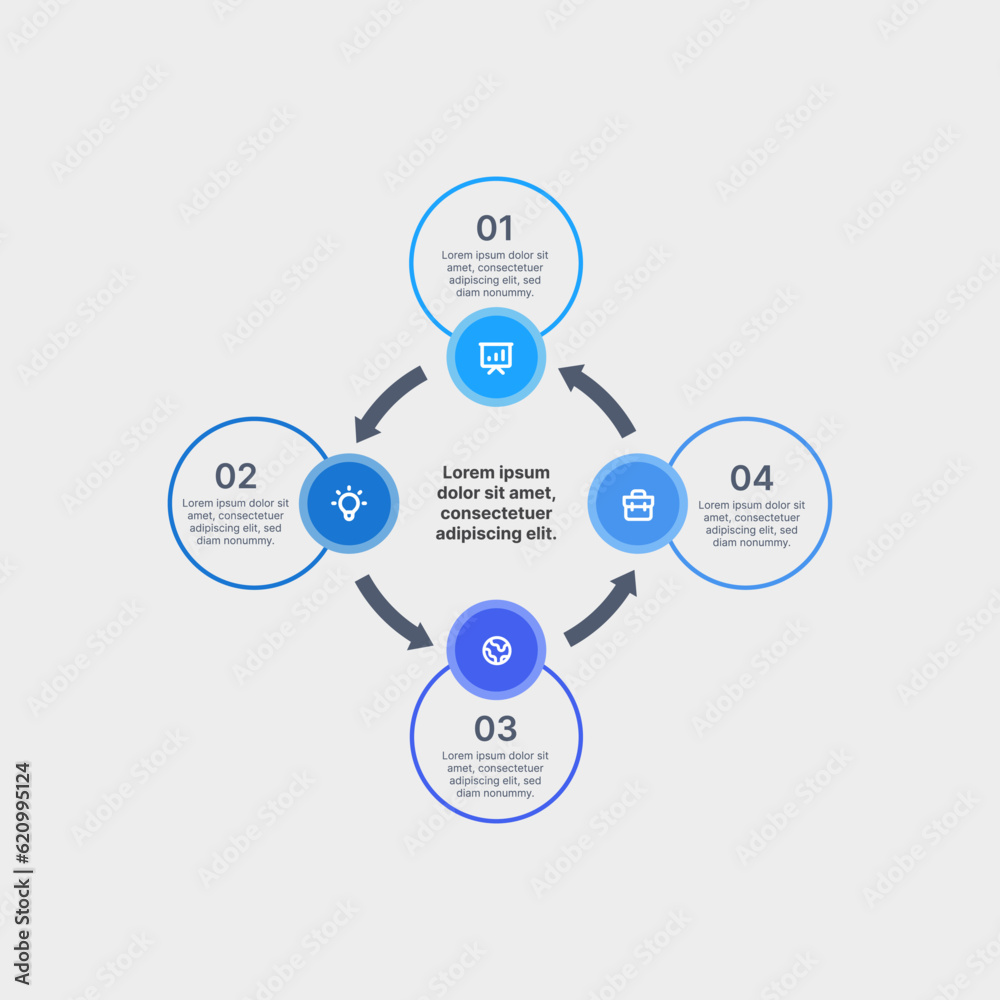 01

Lorem ipsum dolor sit amet, consectetuer adipiscing elit, sed diam nonummy.

02

Lorem ipsum dolor sit amet, consectetuer adipiscing elit, sed diam nonummy.

Lorem ipsum dolor sit amet, consectetuer adipiscing elit.

04

Lorem ipsum dolor sit amet, consectetuer adipiscing elit, sed diam nonummy.

03

Lorem ipsum dolor sit amet, consectetuer adipiscing elit, sed diam nonummy.

Adobe Stock | #620995124