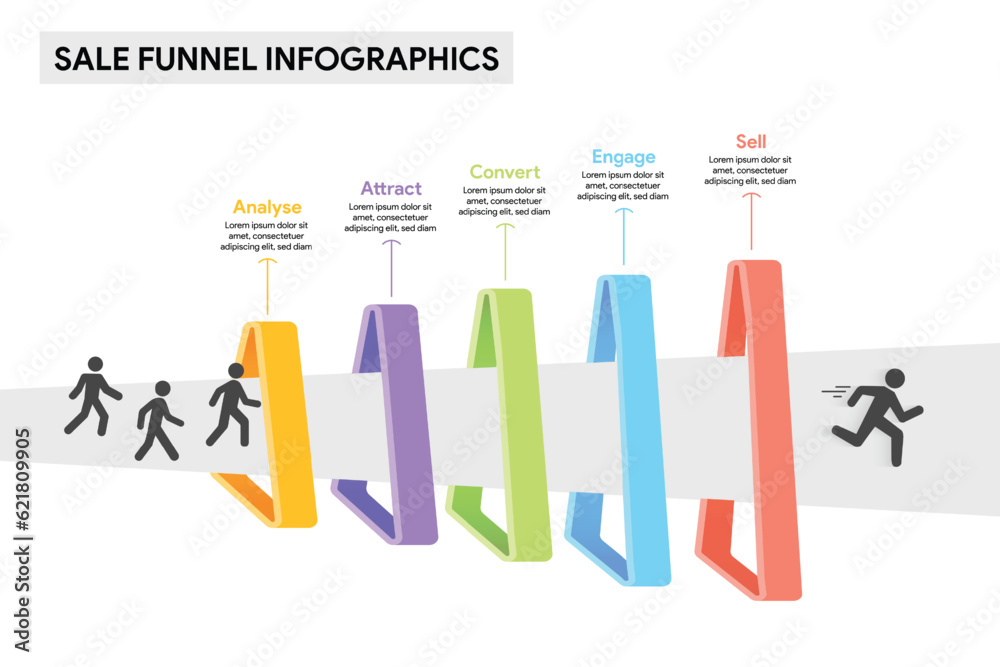 SALE FUNNEL INFOGRAPHICS

Analyse
Lorem ipsum dolor sit amet, consectetuer adipiscing elit, sed diam

Attract
Lorem ipsum dolor sit amet, consectetuer adipiscing elit, sed diam

Convert
Lorem ipsum dolor sit amet, consectetuer adipiscing elit, sed diam

Engage
Lorem ipsum dolor sit amet, consectetuer adipiscing elit, sed diam

Sell
Lorem ipsum dolor sit amet, consectetuer adipiscing elit, sed diam

Adobe Stock | #621809905