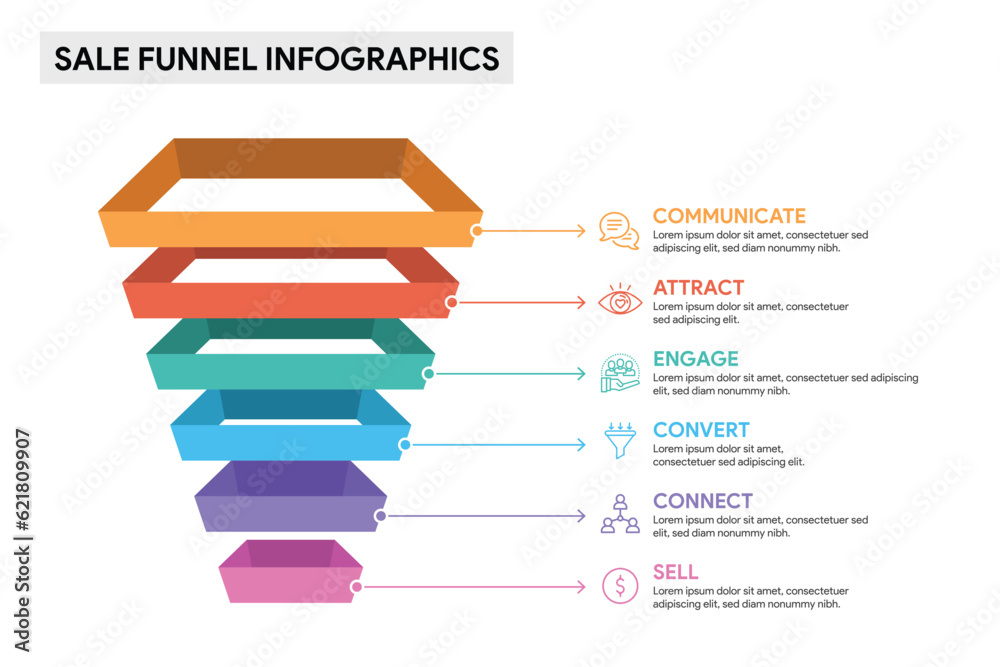 SALE FUNNEL INFOGRAPHICS

COMMUNICATE
Lorem ipsum dolor sit amet, consectetuer sed adipiscing elit, sed diam nonummy nibh.

ATTRACT
Lorem ipsum dolor sit amet, consectetuer sed adipiscing elit.

ENGAGE
Lorem ipsum dolor sit amet, consectetuer sed adipiscing elit, sed diam nonummy nibh.

CONVERT
Lorem ipsum dolor sit amet, consectetuer sed adipiscing elit.

CONNECT
Lorem ipsum dolor sit amet, consectetuer sed elit, sed diam nonummy nibh.

SELL
Lorem ipsum dolor sit amet, consectetuer adipiscing elit, sed diam nonummy nibh.

Adobe Stock | #621809907