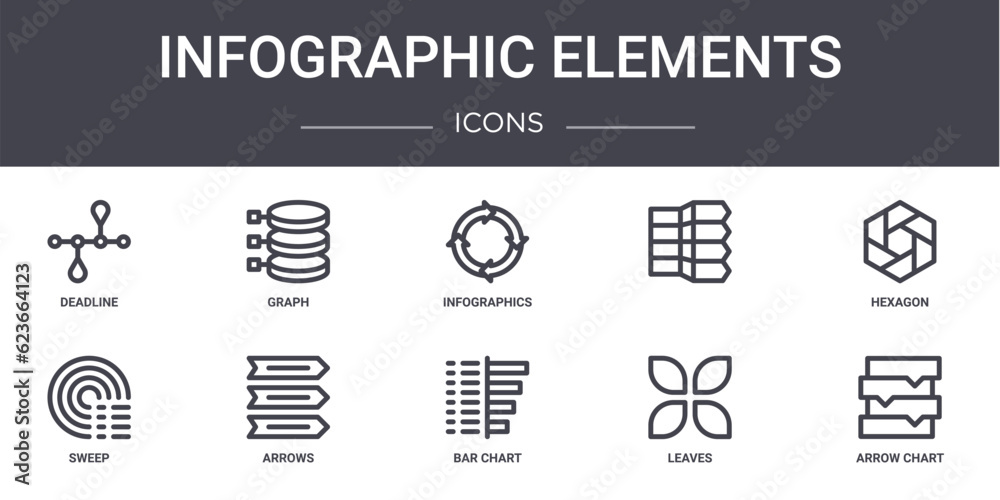 INFOGRAPHIC ELEMENTS

ICONS

DEADLINE
GRAPH
INFOGRAPHICS
HEXAGON

SWEEP
ARROWS
BAR CHART
LEAVES
ARROW CHART

Adobe Stock | #623664123