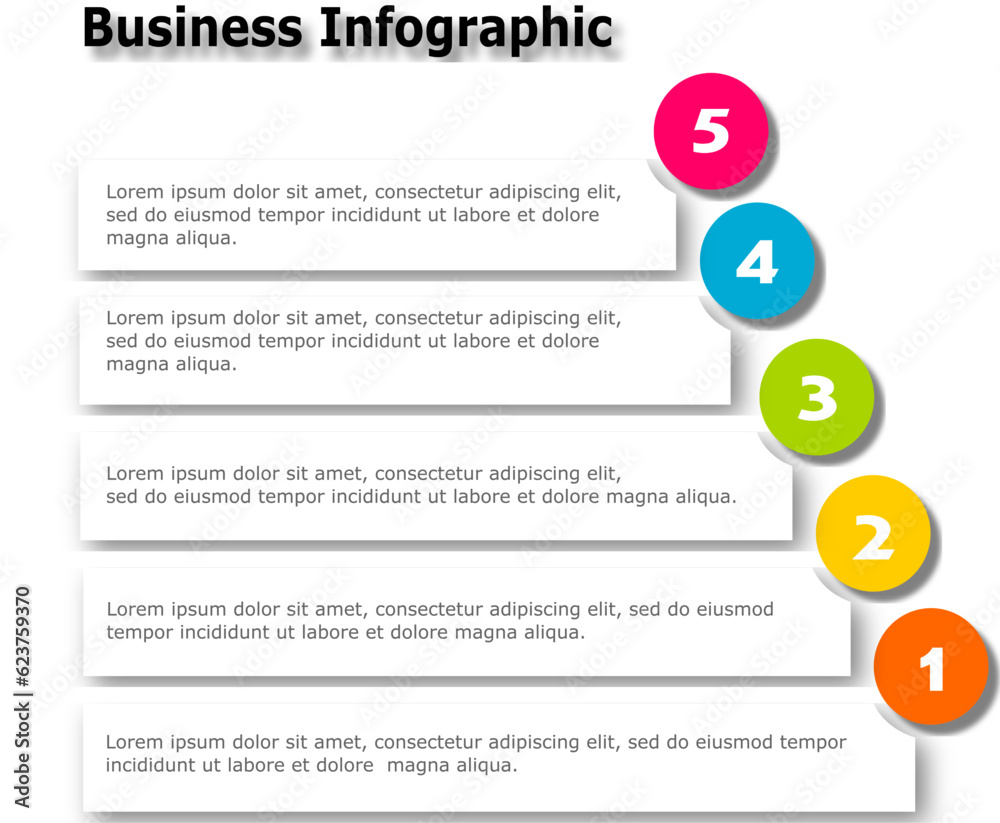 Business Infographic

5

Lorem ipsum dolor sit amet, consectetur adipiscing elit, sed do eiusmod tempor incididunt ut labore et dolore magna aliqua.

4

Lorem ipsum dolor sit amet, consectetur adipiscing elit, sed do eiusmod tempor incididunt ut labore et dolore magna aliqua.

3

Lorem ipsum dolor sit amet, consectetur adipiscing elit, sed do eiusmod tempor incididunt ut labore et dolore magna aliqua.

2

Lorem ipsum dolor sit amet, consectetur adipiscing elit, sed do eiusmod tempor incididunt ut labore et dolore magna aliqua.

1

Lorem ipsum dolor sit amet, consectetur adipiscing elit, sed do eiusmod tempor incididunt ut labore et dolore magna aliqua.

Adobe Stock | #623759370