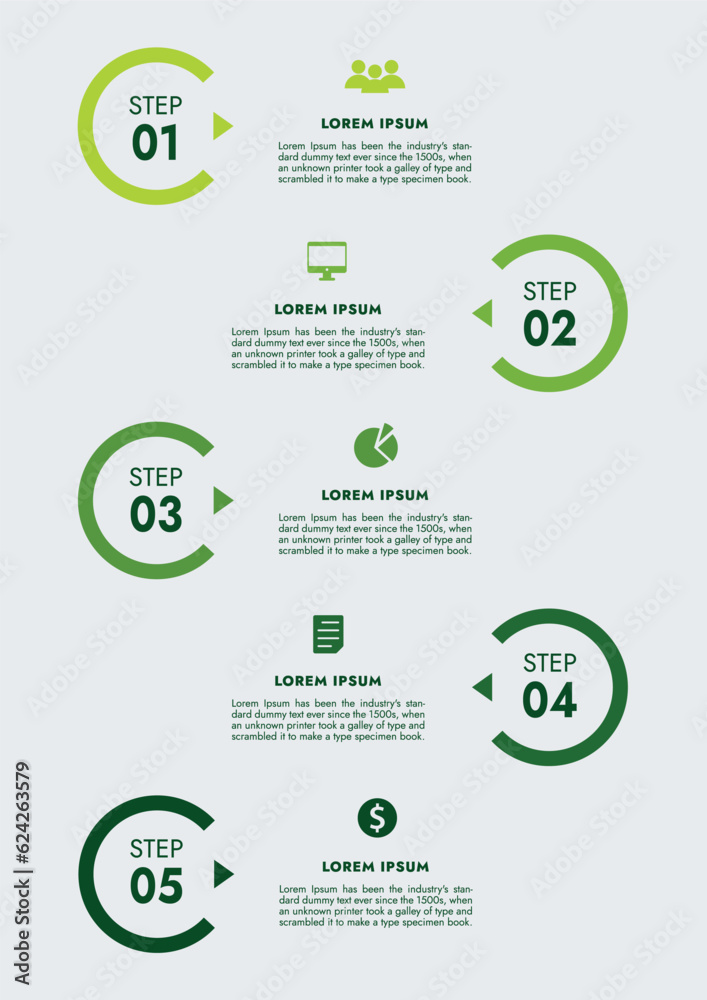 STEP
01

LOREM IPSUM

Lorem Ipsum has been the industry's standard dummy text ever since the 1500s, when an unknown printer took a galley of type and scrambled it to make a type specimen book.

LOREM IPSUM

Lorem Ipsum has been the industry's standard dummy text ever since the 1500s, when an unknown printer took a galley of type and scrambled it to make a type specimen book.

STEP
02

STEP
03

LOREM IPSUM

Lorem Ipsum has been the industry's standard dummy text ever since the 1500s, when an unknown printer took a galley of type and scrambled it to make a type specimen book.

LOREM IPSUM

Lorem Ipsum has been the industry's standard dummy text ever since the 1500s, when an unknown printer took a galley of type and scrambled it to make a type specimen book.

STEP
04

STEP
05

LOREM IPSUM

Lorem Ipsum has been the industry's standard dummy text ever since the 1500s, when an unknown printer took a galley of type and scrambled it to make a type specimen book.

Adobe Stock | #624263579